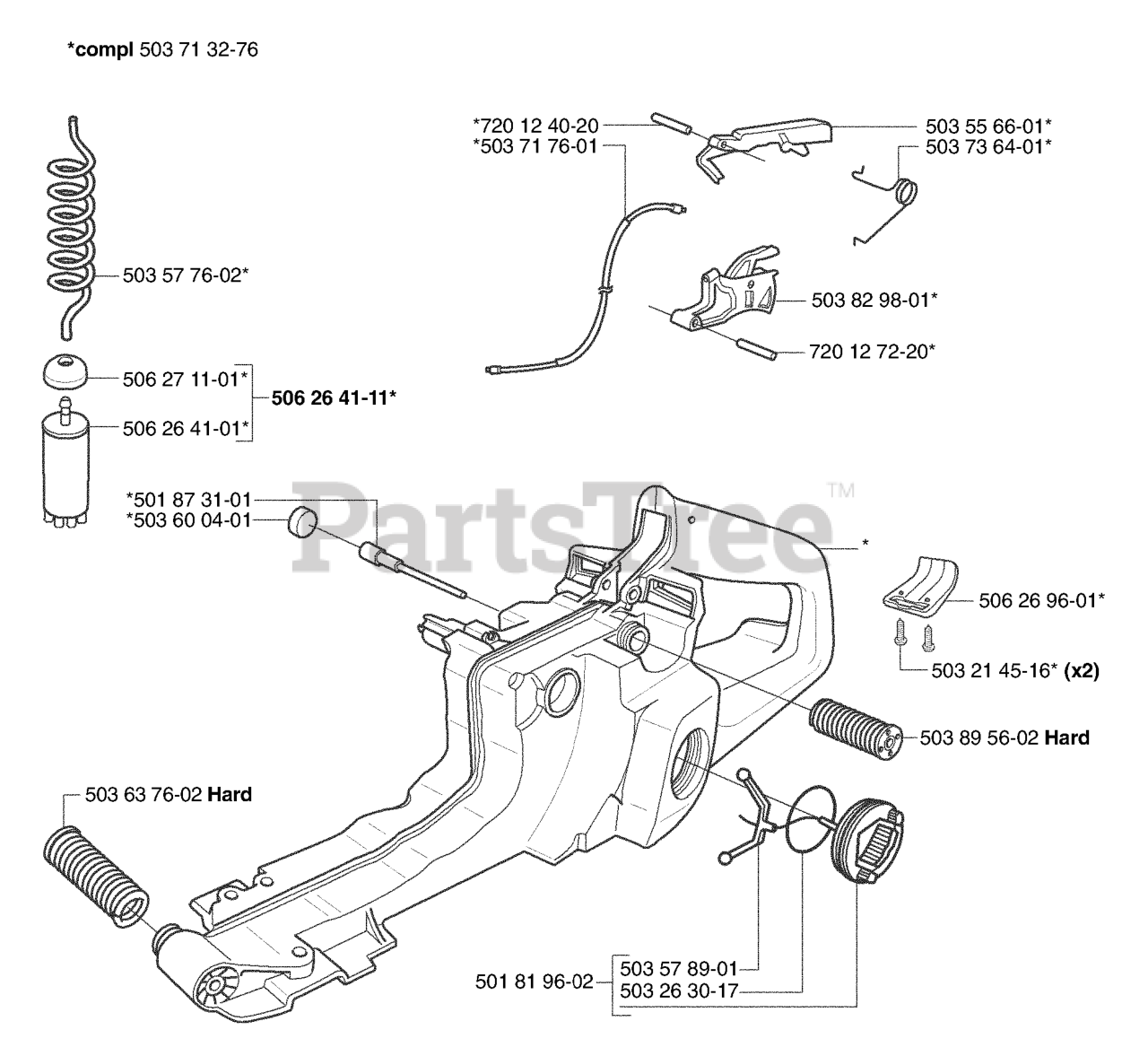 *compl 503 71 32-76

*720 12 40-20
*503 71 76-01
503 55 66-01*
503 73 64-01*

503 57 76-02*

503 82 98-01*
720 12 72-20*

506 27 11-01*
506 26 41-01*
506 26 41-11*

*501 87 31-01
*503 60 04-01

PartsTree™

*

506 26 96-01*
503 21 45-16* (x2)

503 89 56-02 Hard

503 63 76-02 Hard

501 81 96-02
503 57 89-01
503 26 30-17