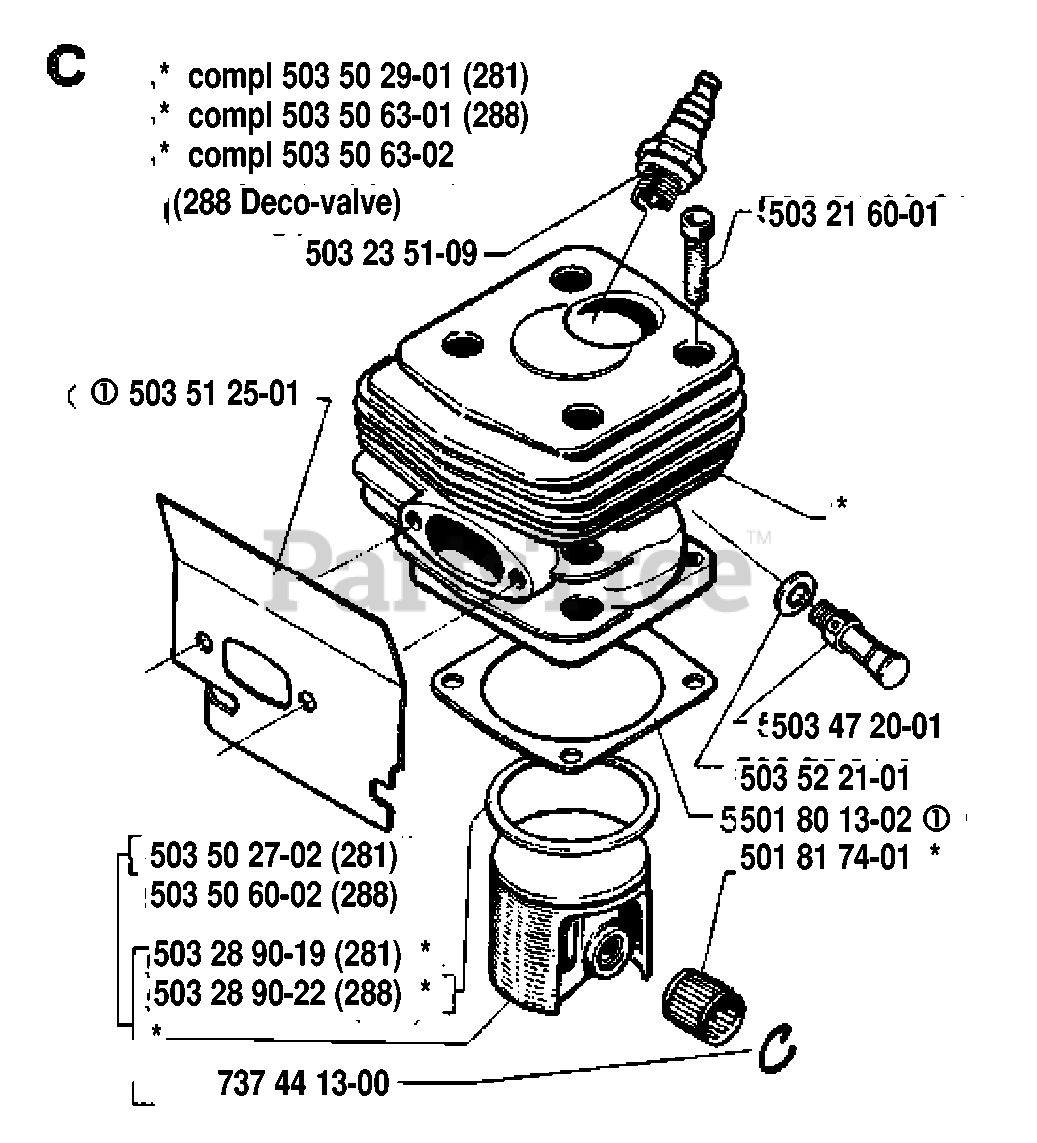 C

* compl 503 50 29-01 (281)
* compl 503 50 63-01 (288)
* compl 503 50 63-02
(288 Deco-valve)

503 23 51-09

503 21 60-01

① 503 51 25-01

*

PartsTree™

503 47 20-01

503 52 21-01

501 80 13-02 ①

501 81 74-01 *

503 50 27-02 (281)
503 50 60-02 (288)

503 28 90-19 (281) *
503 28 90-22 (288) *
*

737 44 13-00