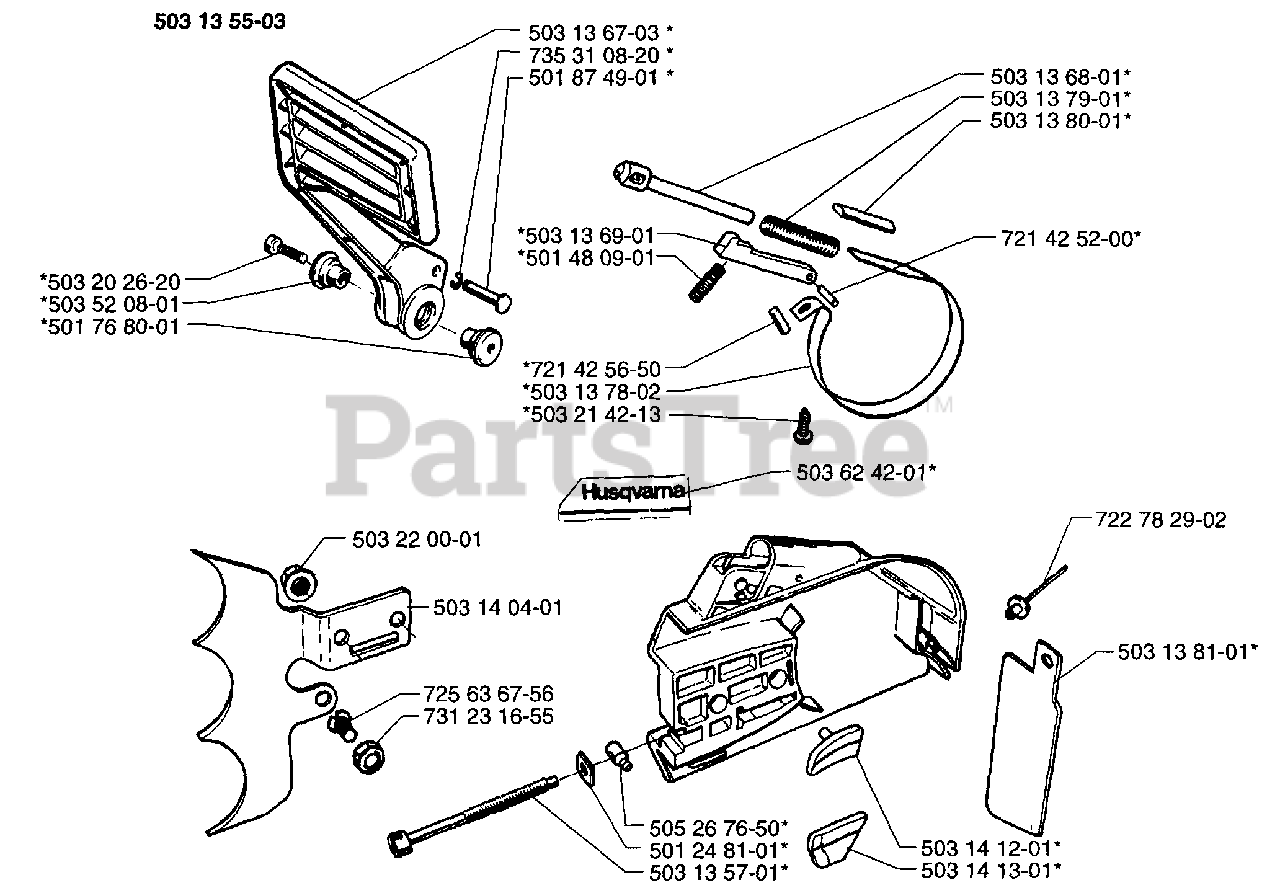 503 13 55-03

503 13 67-03 *
735 31 08-20 *
501 87 49-01 *

503 13 68-01*
503 13 79-01*
503 13 80-01*

*503 13 69-01
*501 48 09-01

721 42 52-00*

*503 20 26-20
*503 52 08-01
*501 76 80-01

*721 42 56-50
*503 13 78-02
*503 21 42-13

PartsTree™

Husqvarna
503 62 42-01*

503 22 00-01
503 14 04-01

722 78 29-02

503 13 81-01*

725 63 67-56
731 23 16-55

505 26 76-50*
501 24 81-01*
503 13 57-01*

503 14 12-01*
503 14 13-01*