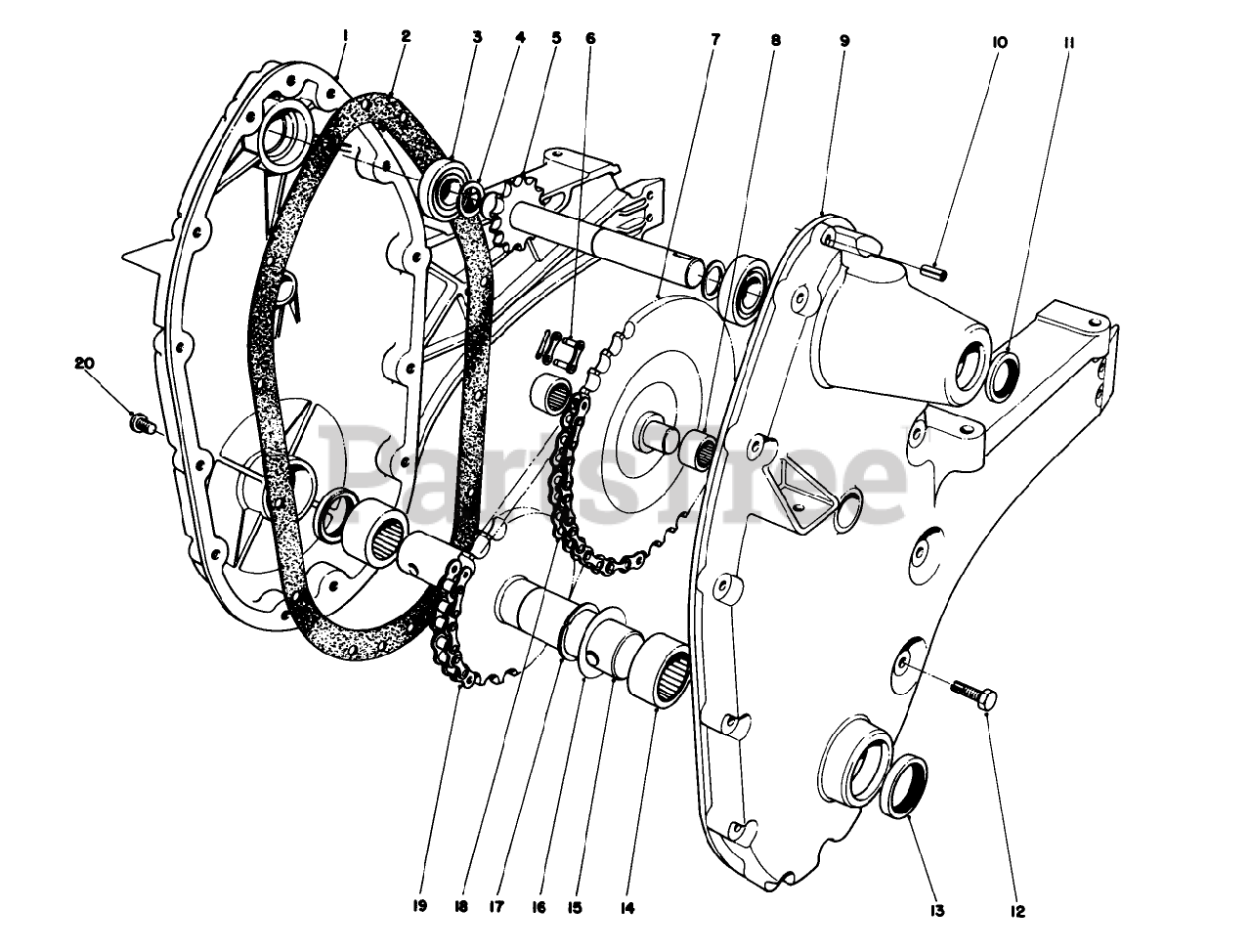 1
2
3
4
5
6
7
8
9
10
11
20
PartsTree
19
18
17
16
15
14
13
12