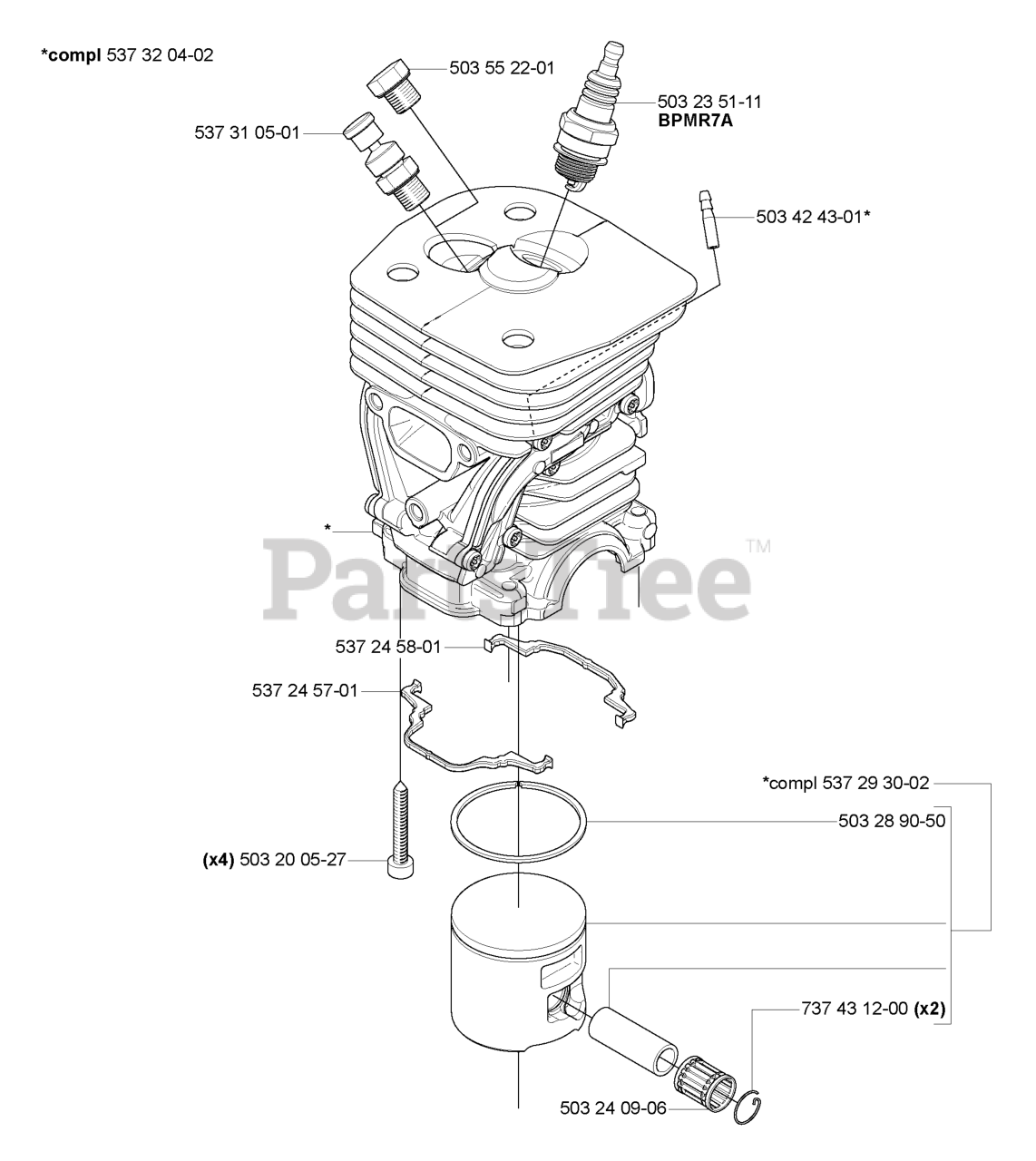 *compl 537 32 04-02

503 55 22-01

503 23 51-11
BPMR7A

537 31 05-01

503 42 43-01*

*

PartsTree™

537 24 58-01

537 24 57-01

*compl 537 29 30-02

503 28 90-50

(x4) 503 20 05-27

737 43 12-00 (x2)

503 24 09-06