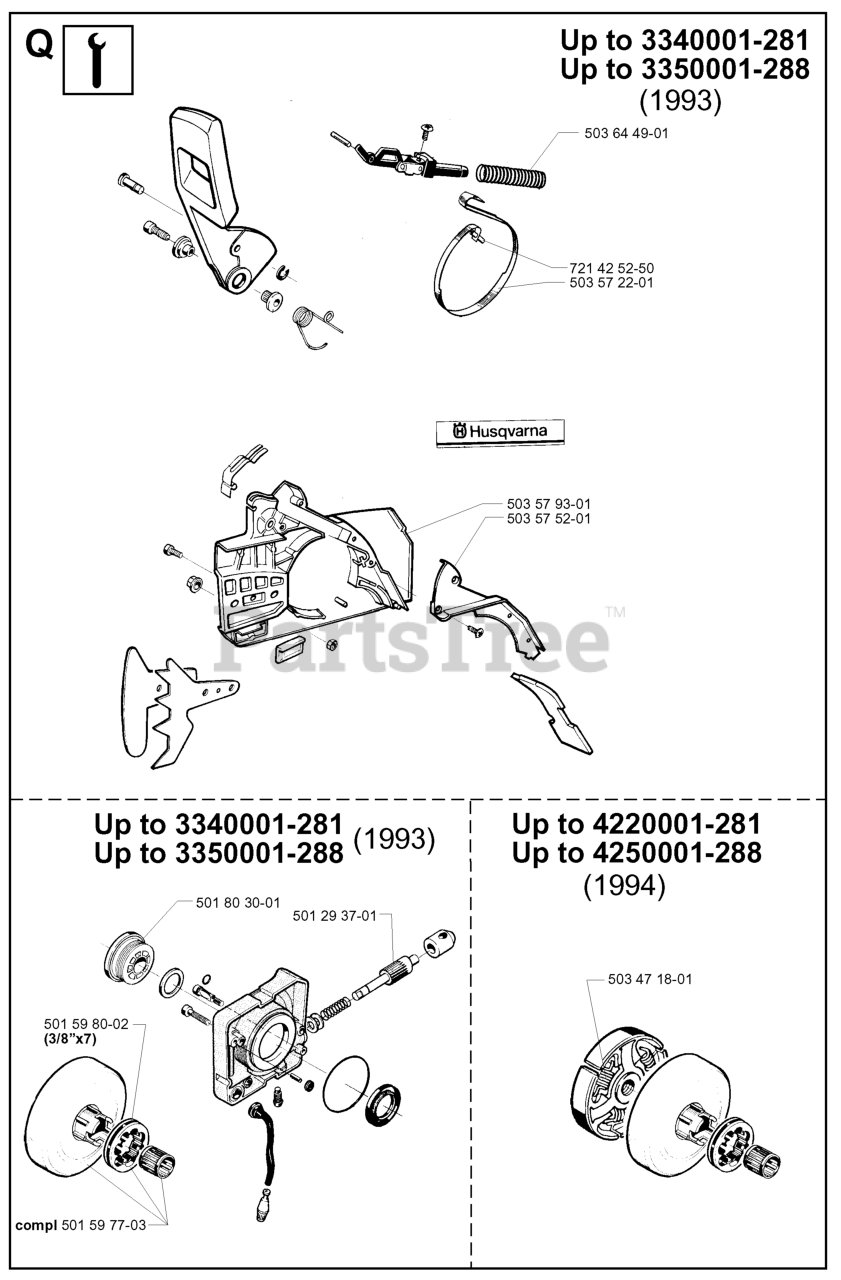 Q

Up to 3340001-281
Up to 3350001-288
(1993)

503 64 49-01

721 42 52-50
503 57 22-01

Husqvarna

503 57 93-01
503 57 52-01

PartsTree™

Up to 3340001-281
Up to 3350001-288 (1993)

501 80 30-01
501 29 37-01

501 59 80-02
(3/8"x7)

compl 501 59 77-03

Up to 4220001-281
Up to 4250001-288
(1994)

503 47 18-01