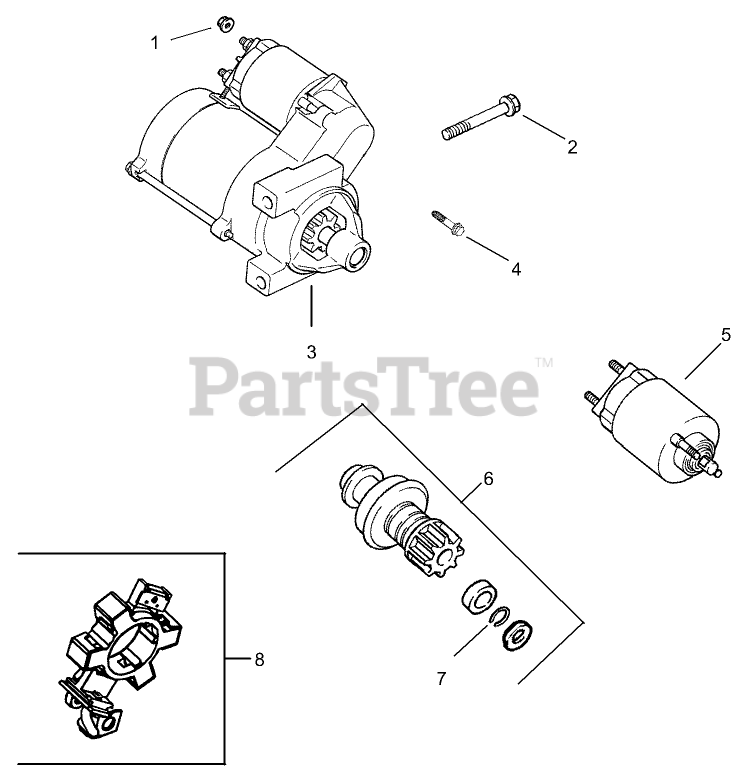 1

2

4

3

PartsTree™

5

6

7

8