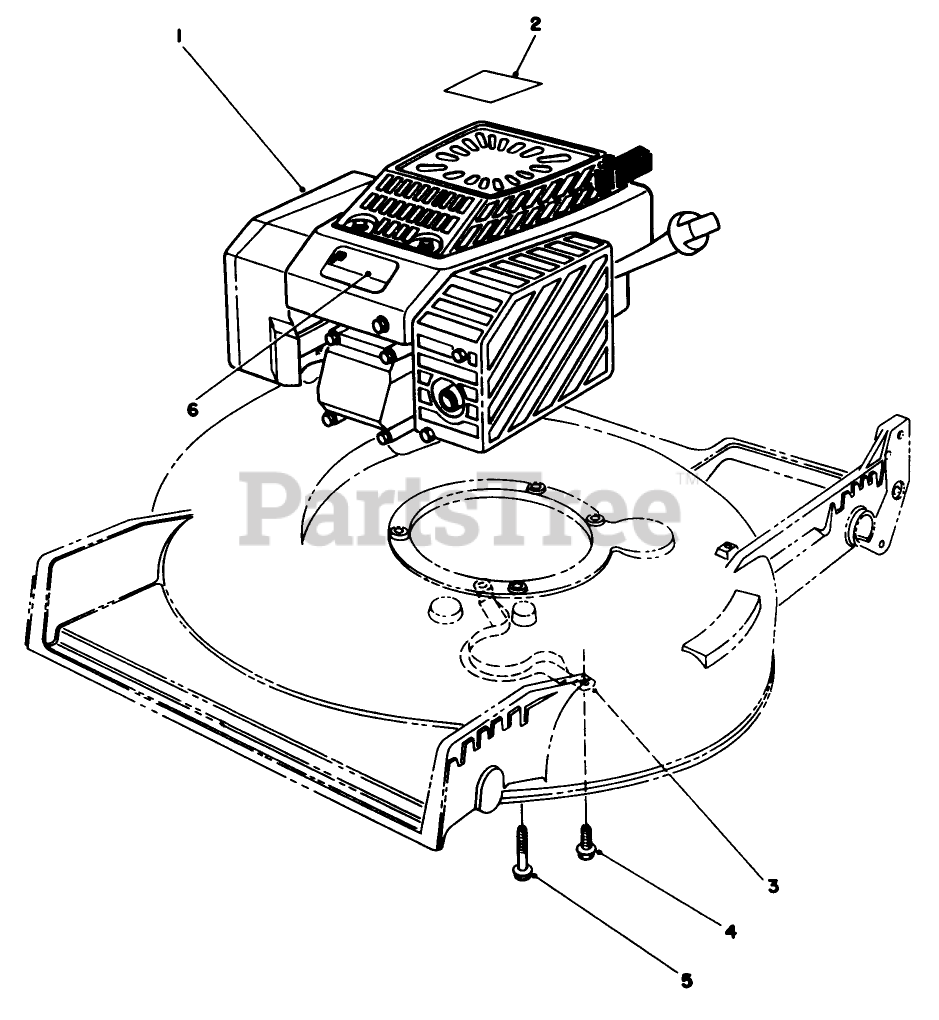 1
2
6
PartsTree™
3
4
5