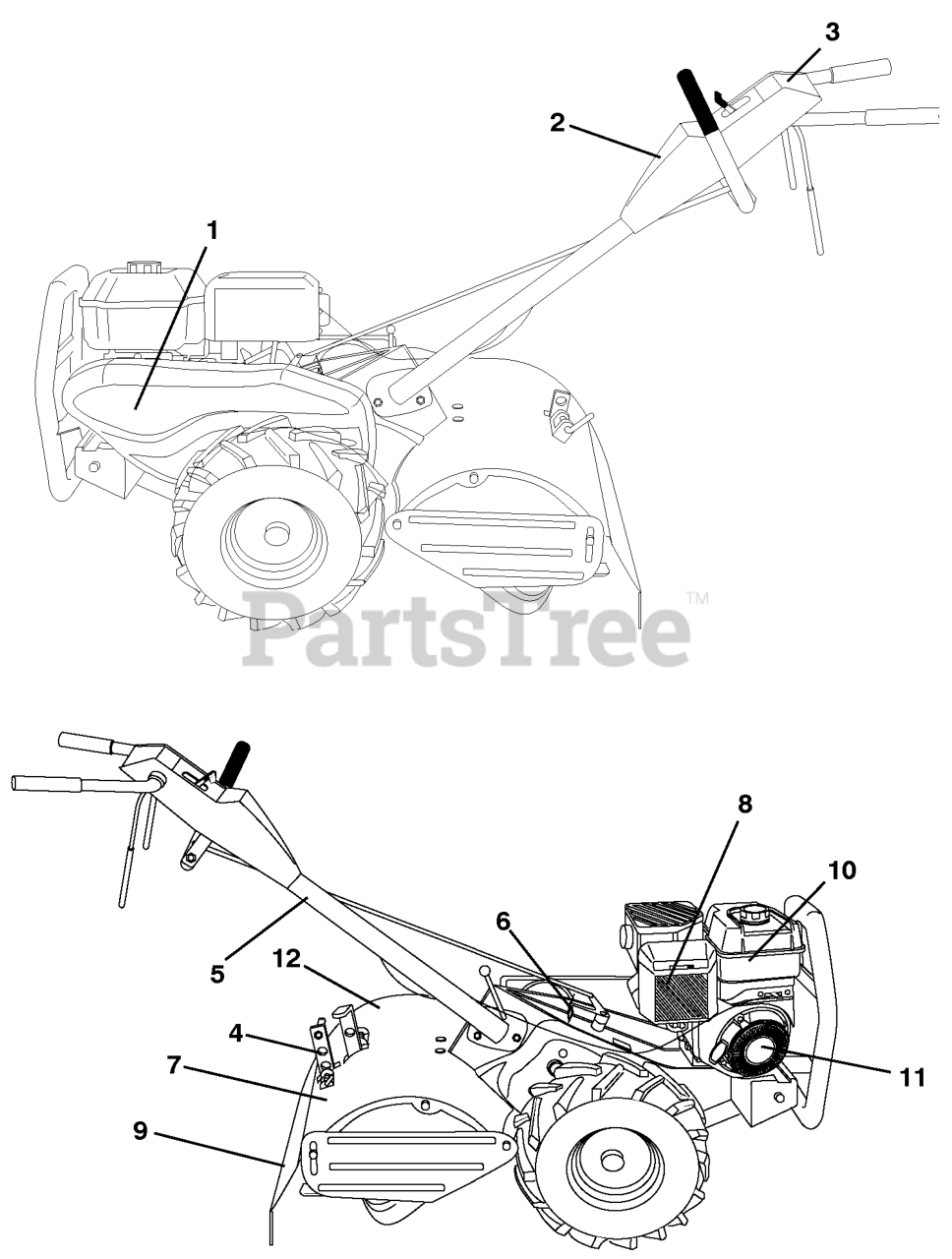 3
2
1
PartsTree™
8
10
6
5
12
4
7
11
9