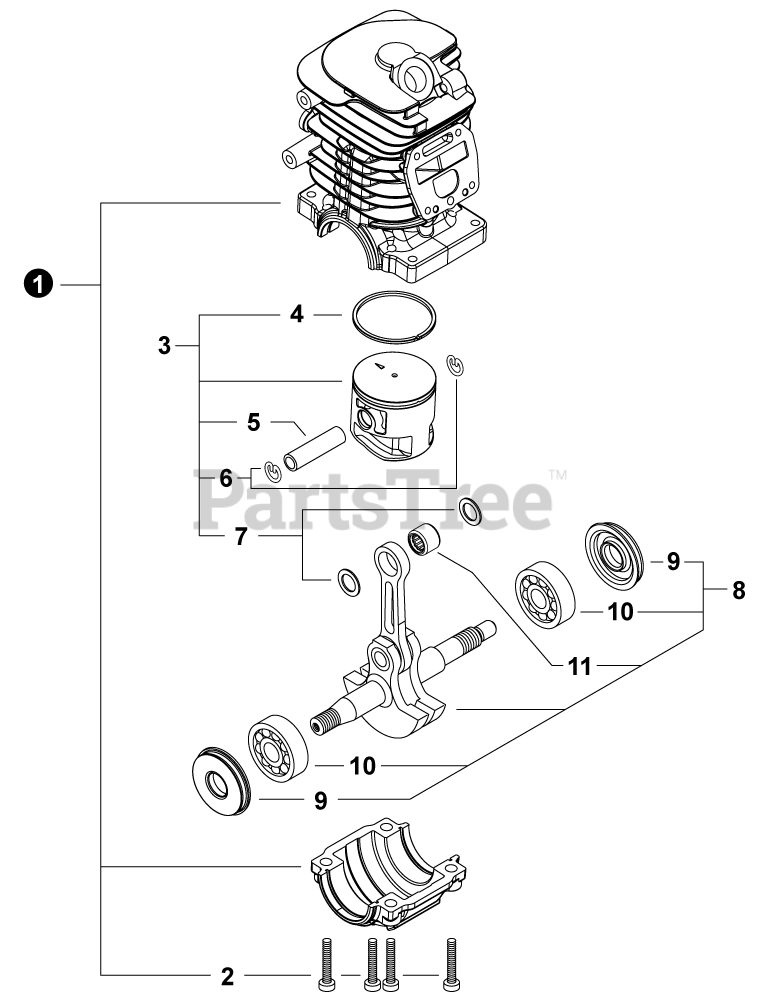 1
4
3
5
6
PartsTree™
7
9
8
10
11
10
9
2