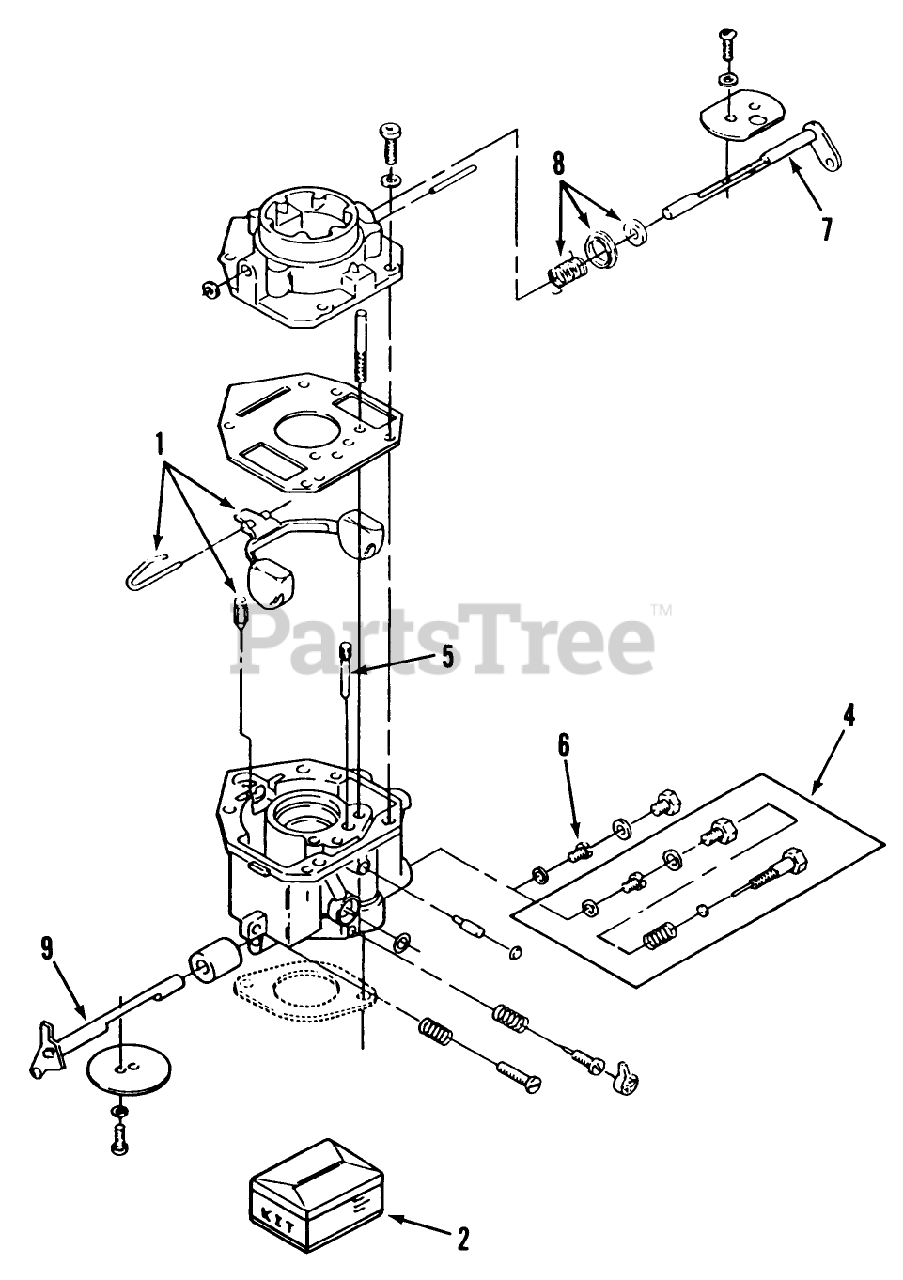 8
7
1
PartsTree™
5
4
6
9
KIT
2