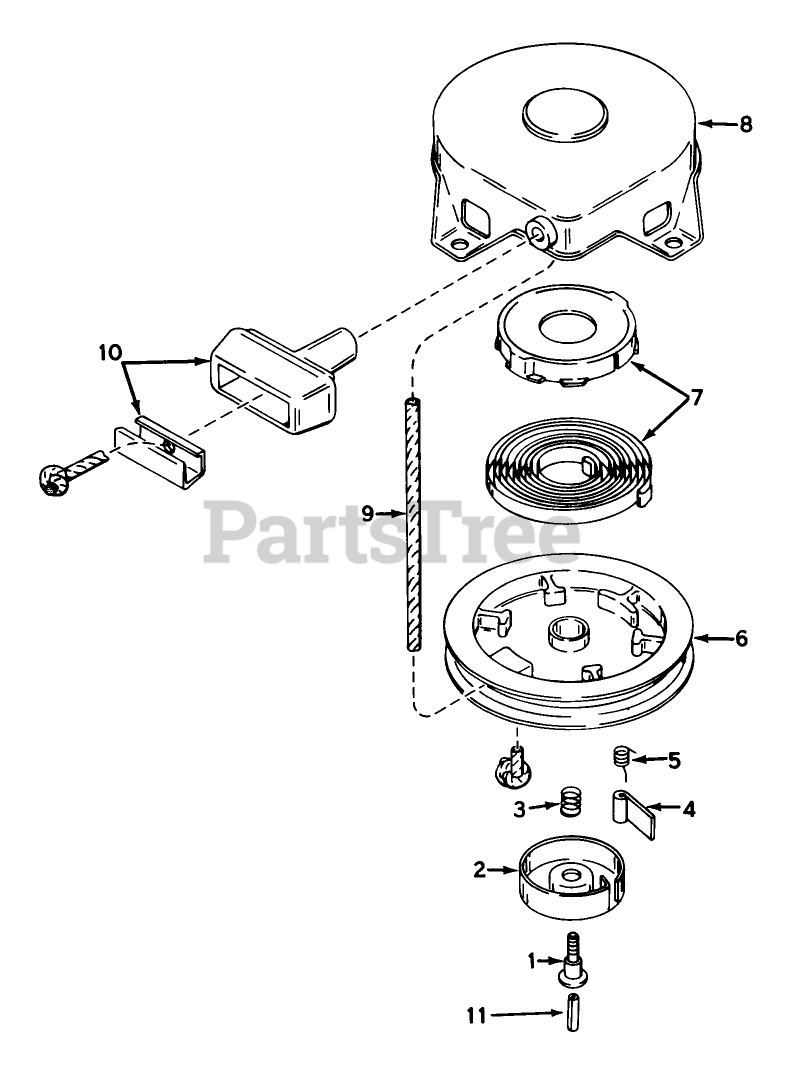 8

10

7

9

PartsTree

6

5

3

4

2

1

11