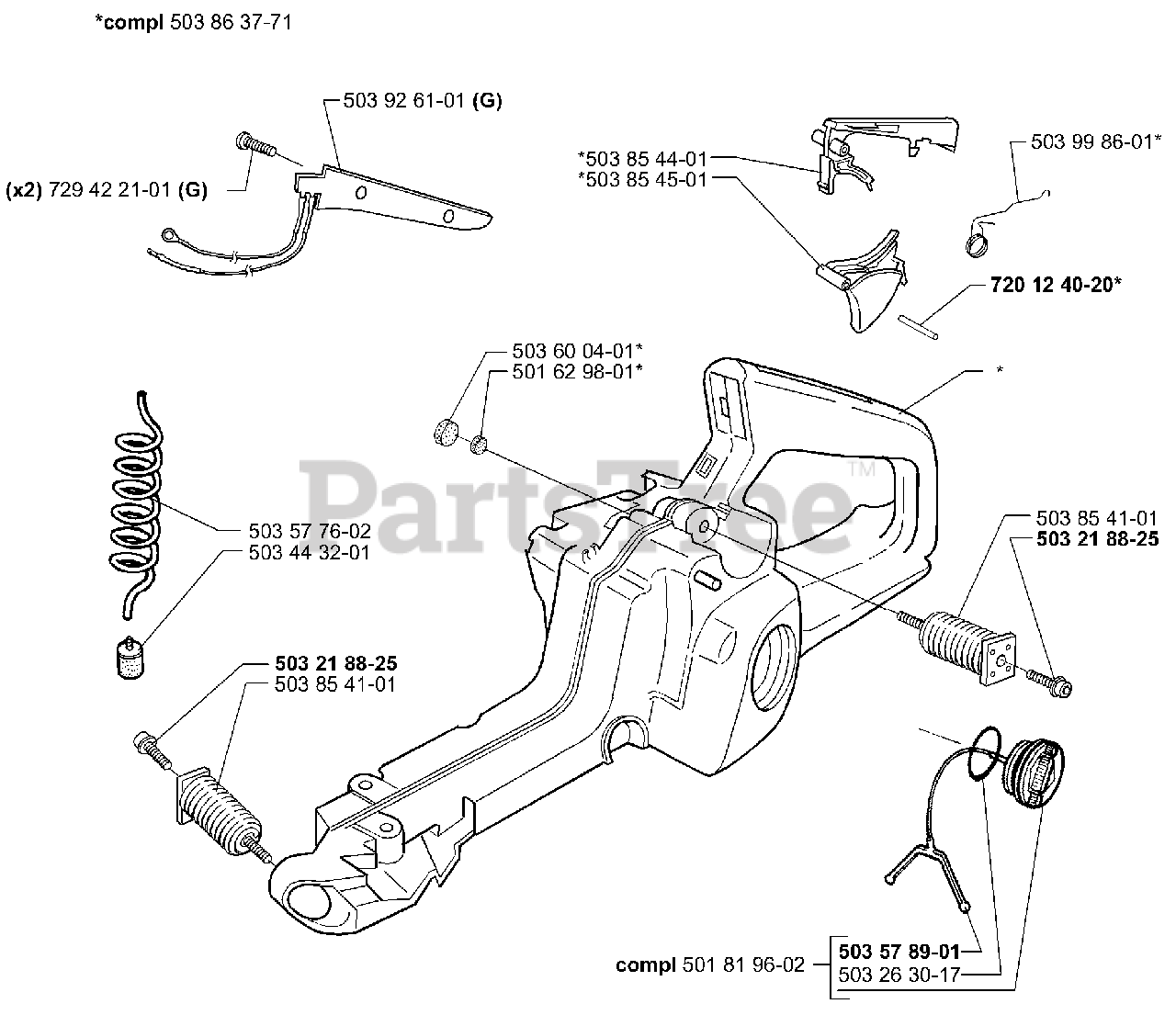 *compl 503 86 37-71

503 92 61-01 (G)

(x2) 729 42 21-01 (G)

*503 85 44-01
*503 85 45-01

503 99 86-01*

720 12 40-20*

503 60 04-01*
501 62 98-01*

*

PartsTree™

503 57 76-02
503 44 32-01

503 85 41-01
503 21 88-25

503 21 88-25
503 85 41-01

compl 501 81 96-02

503 57 89-01
503 26 30-17