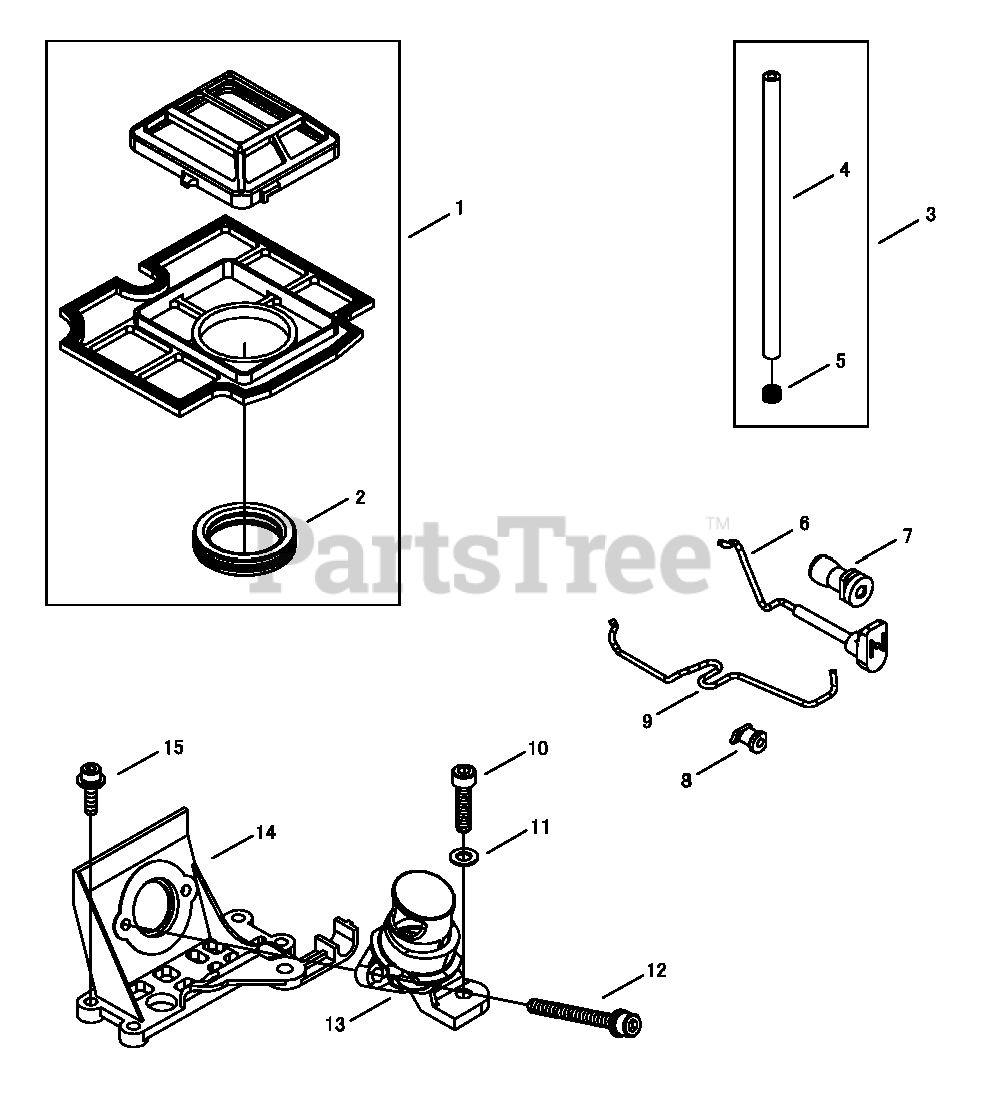 1
2
4
3
5
PartsTree™
6
7
9
8
15
10
14
11
12
13