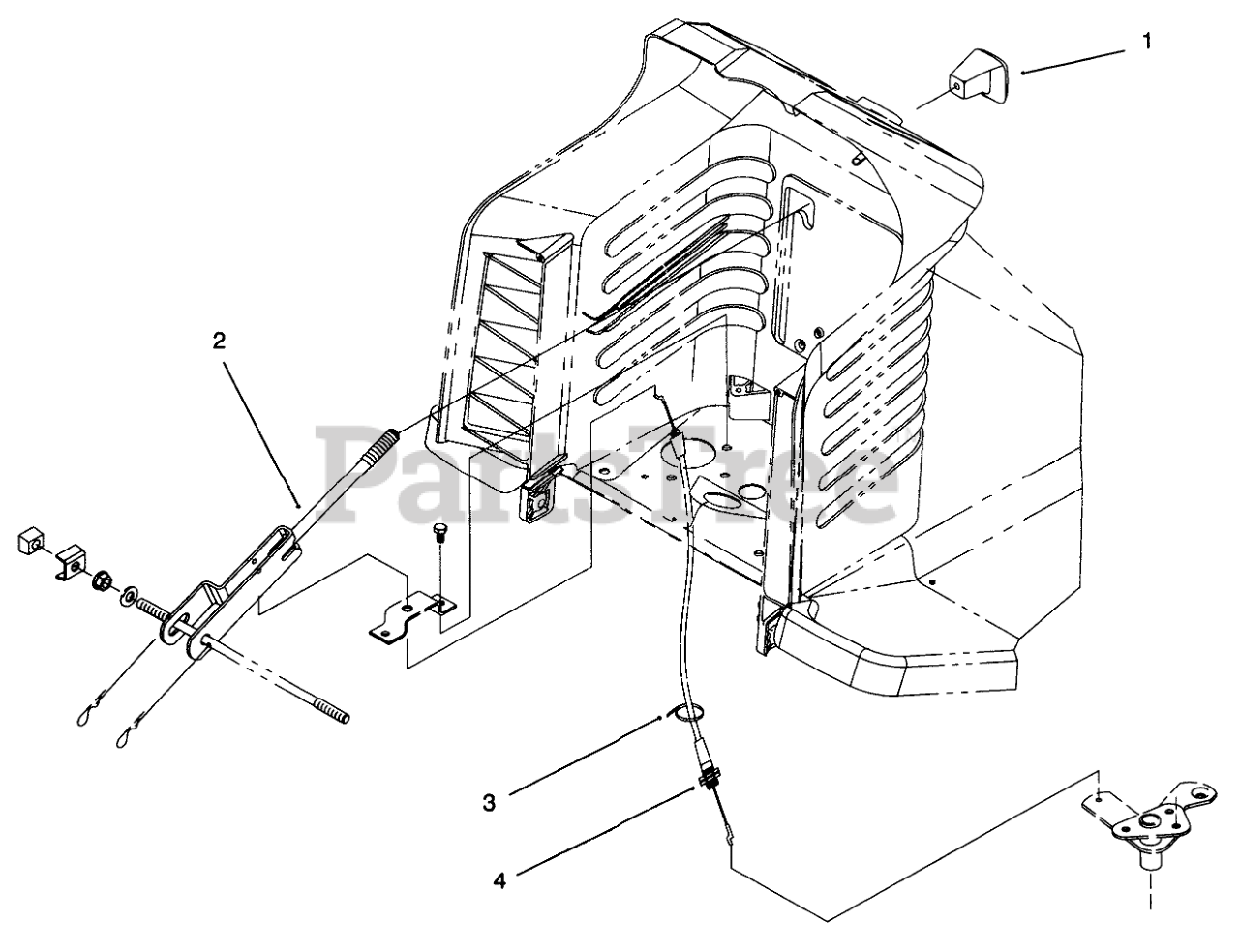 1

2

PartsTree

3

4