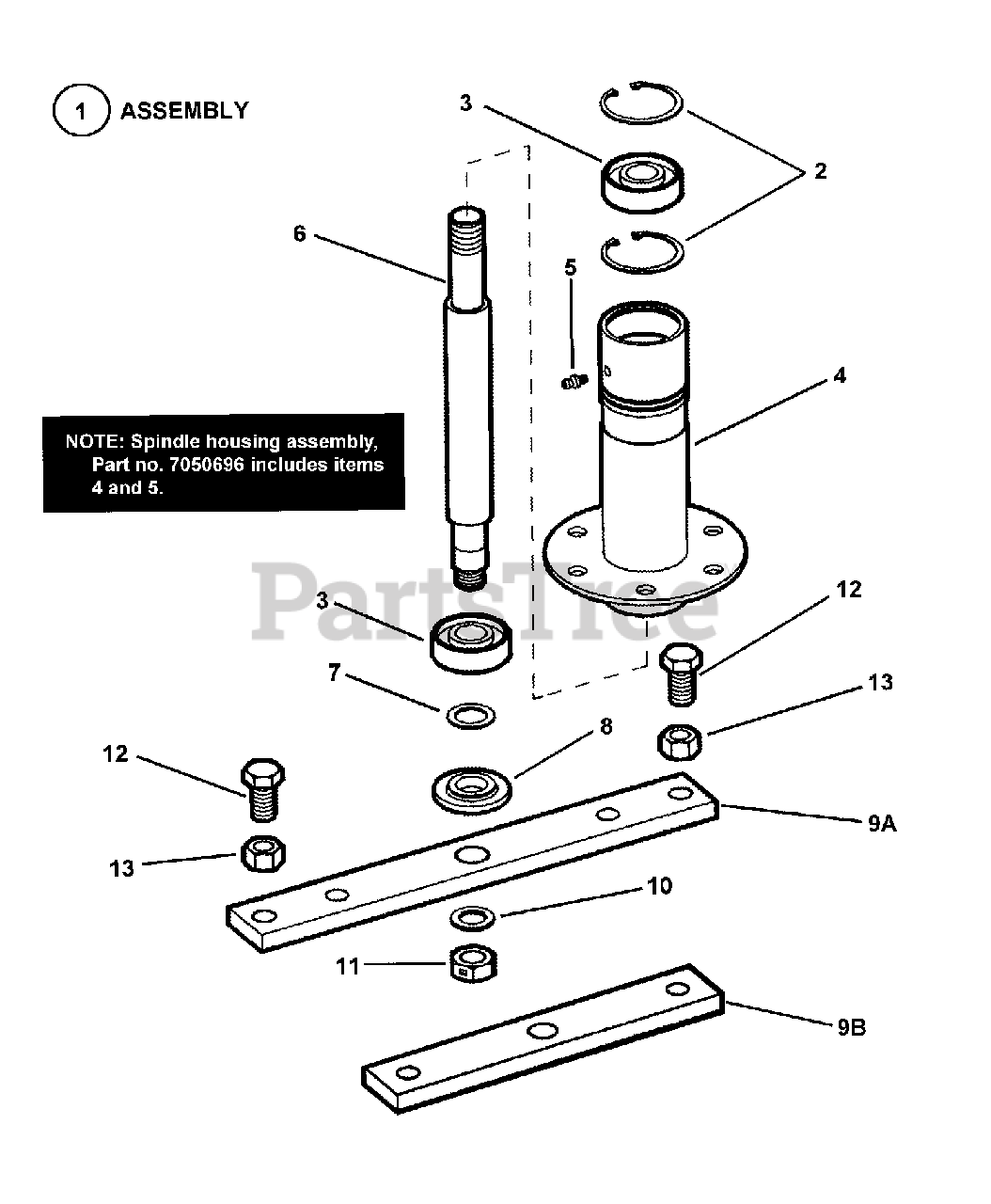 1 ASSEMBLY

3

2

6

5

4

NOTE: Spindle housing assembly, Part no. 7050696 includes items 4 and 5.

PartsTree

3

12

7

13

8

12

9A

13

10

11

9B