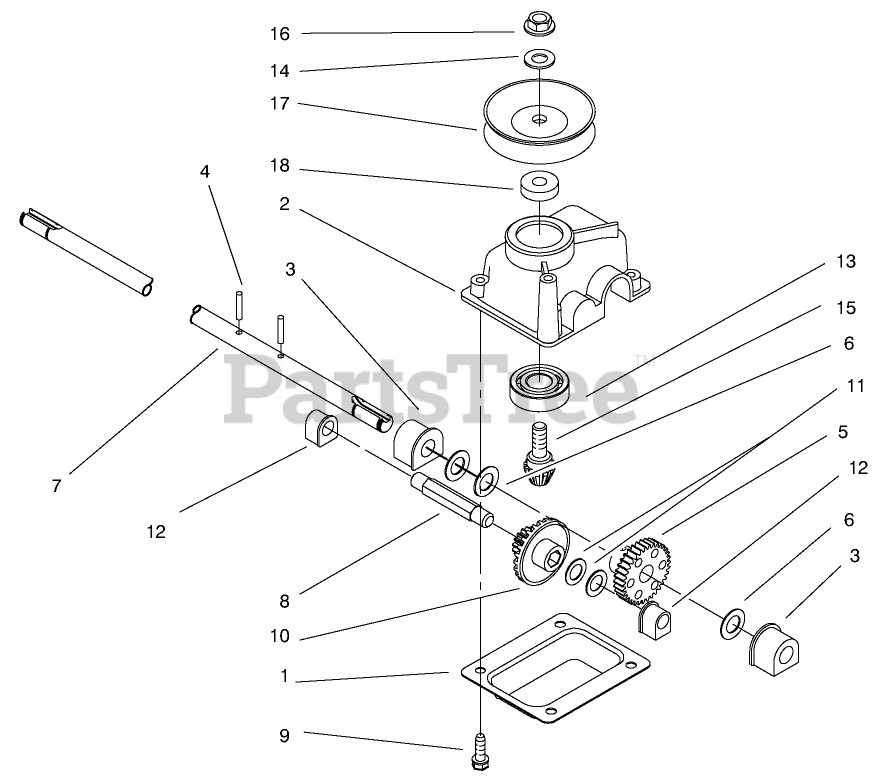 16
14
17
18
2
4
3
13
15
6
11
5
12
6
3
7
12
8
10
1
9
PartsTree™