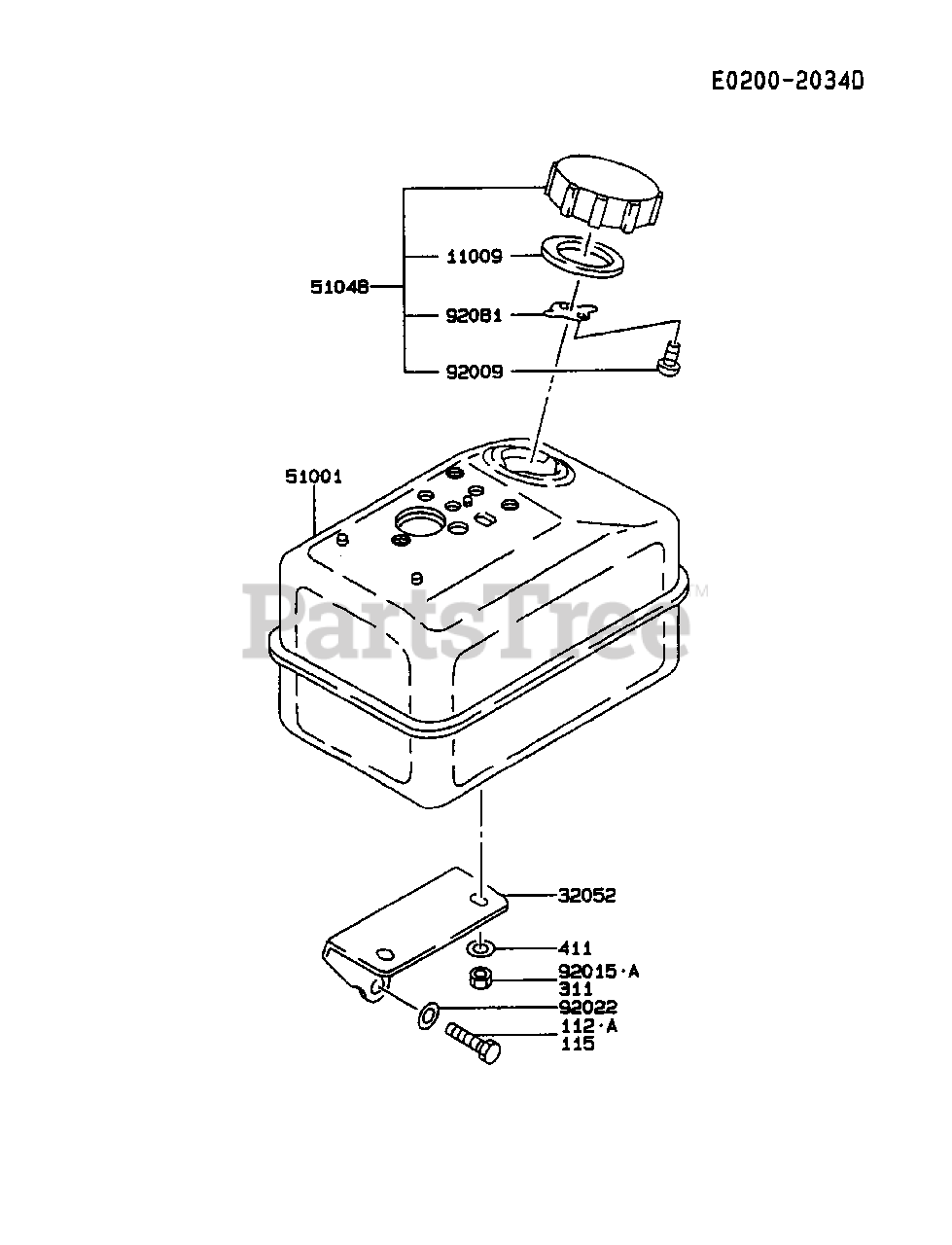 E0200-2034D

51048

11009

92081

92009

51001

PartsTree™

32052

411

92015·A
311

92022

112·A
115