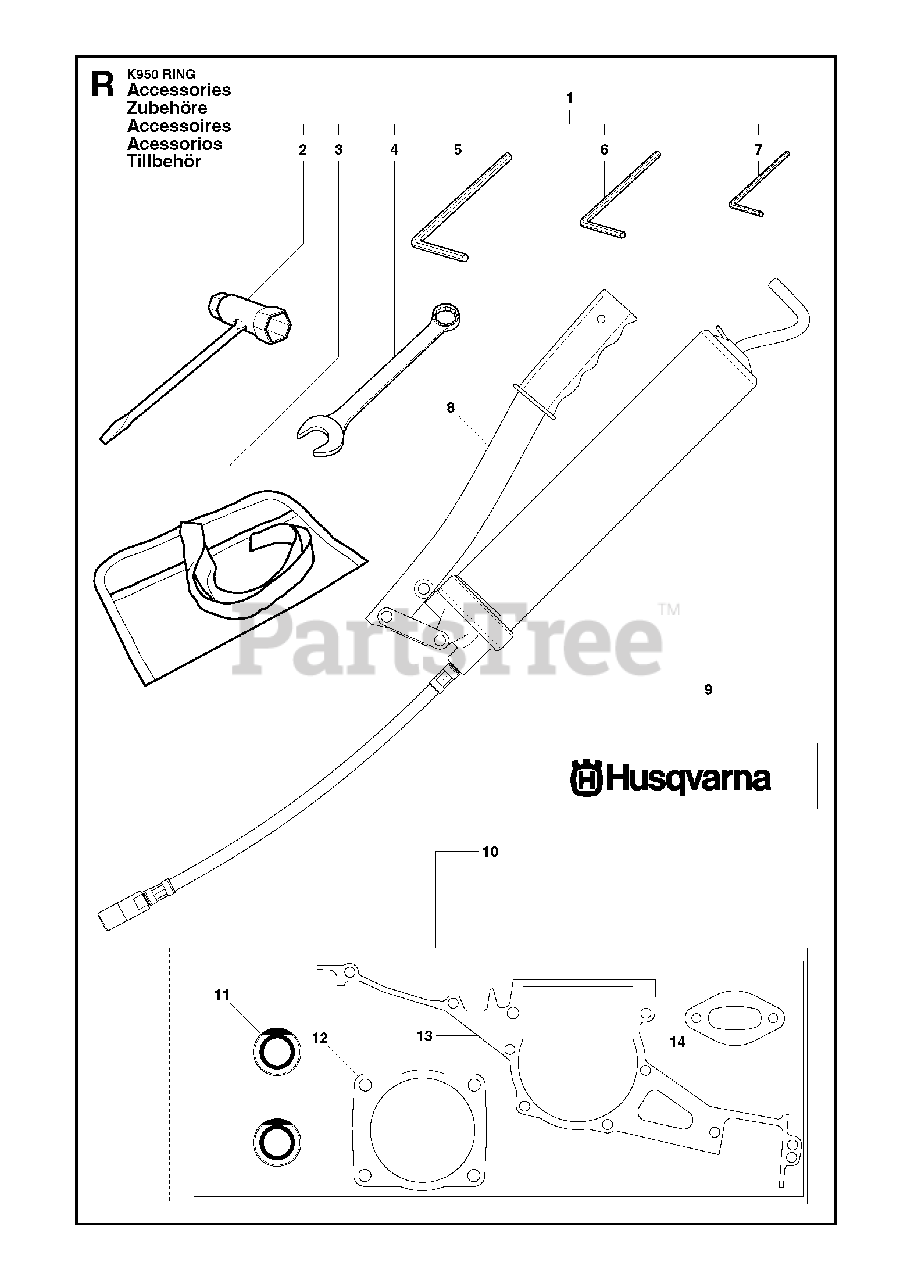 R K950 RING
Accessories
Zubehöre
Accessoires
Acessorios
Tillbehör

1
2 3 4 5 6 7
8
PartsTree™
9
Husqvarna
10
11
12
13
14