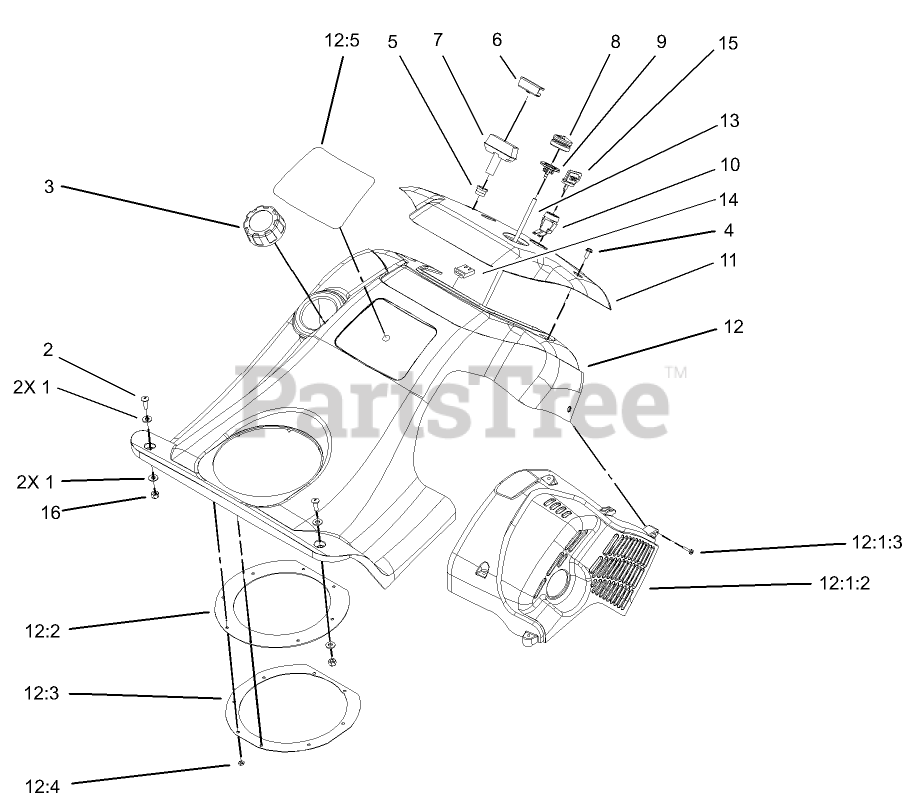 12:5
5
7
6
8
9
15
13
10
14
4
11
12
3
2
2X 1
2X 1
16
PartsTree™
12:1:3
12:1:2
12:2
12:3
12:4