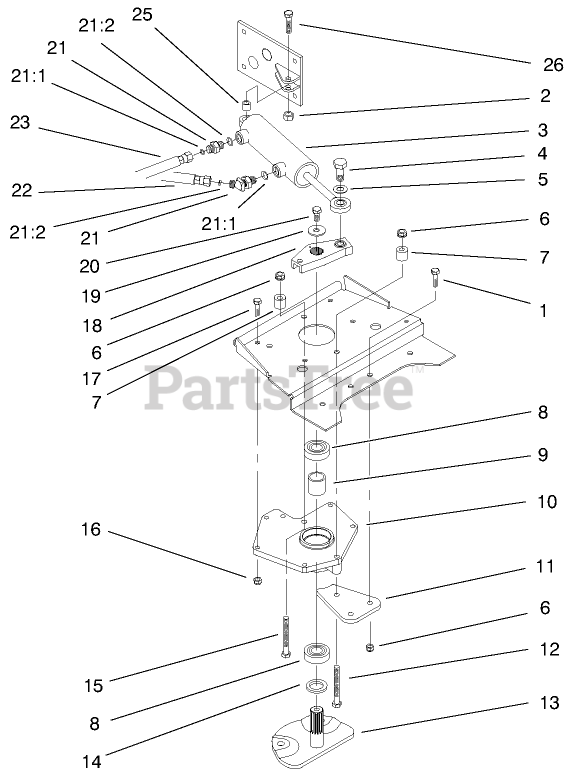 25
21:2
21
21:1
23
22
21:2
21
21:1
20
19
18
6
17
7
26
2
3
4
5
6
7
1
PartsTree™
8
9
10
16
11
6
12
15
8
13
14