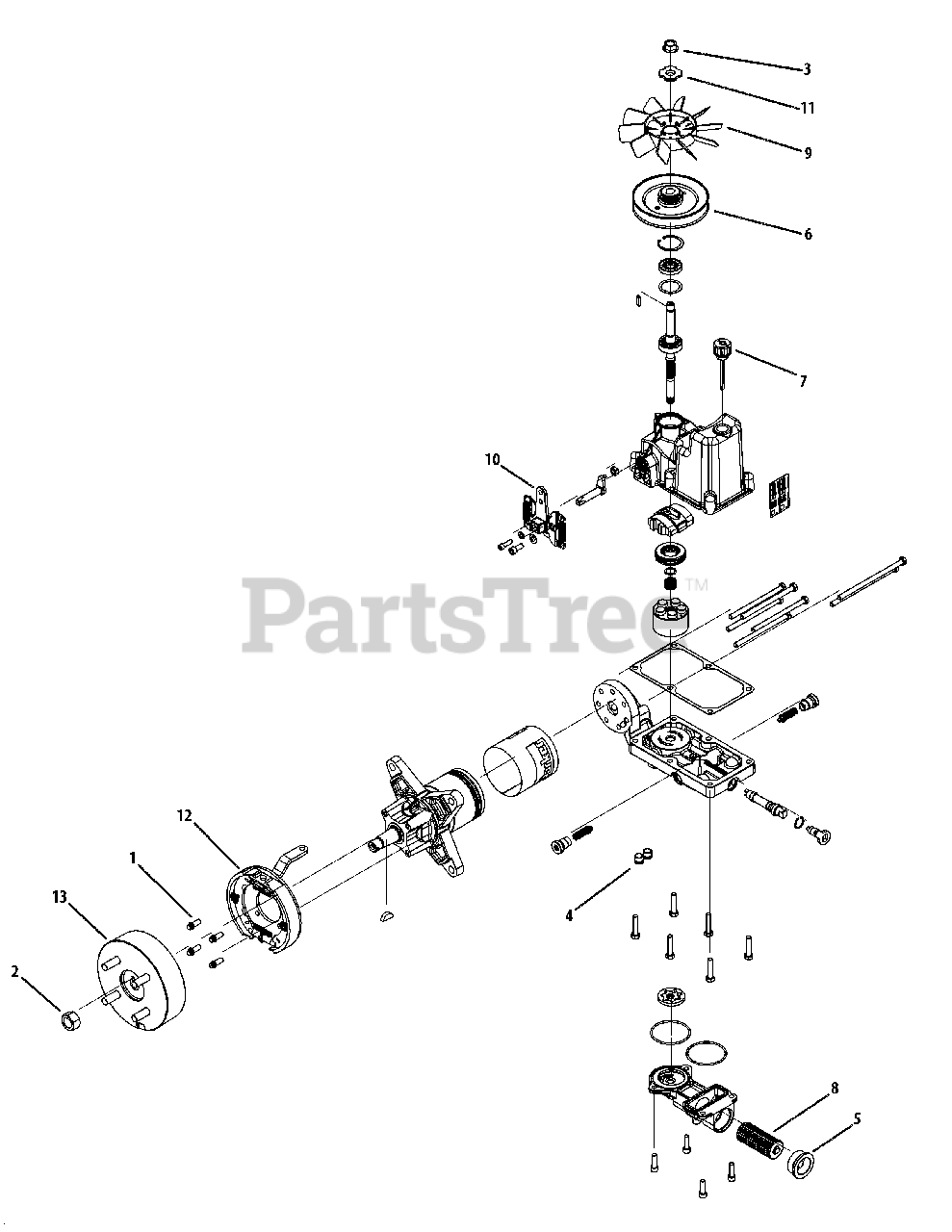 3
11
9
6
7
10
PartsTree™
12
1
13
2
4
8
5