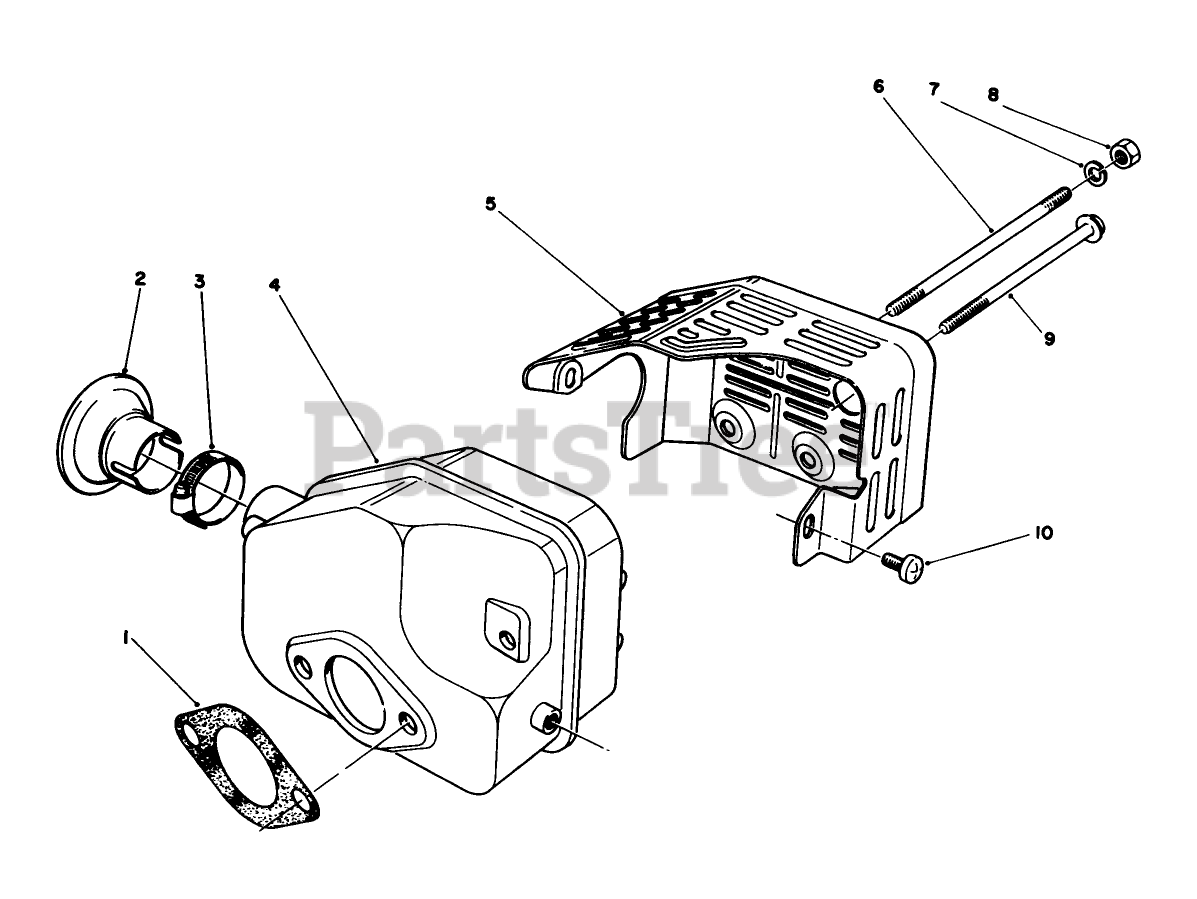 6
7
8
5
2
3
4
9
PartsTree
10
1