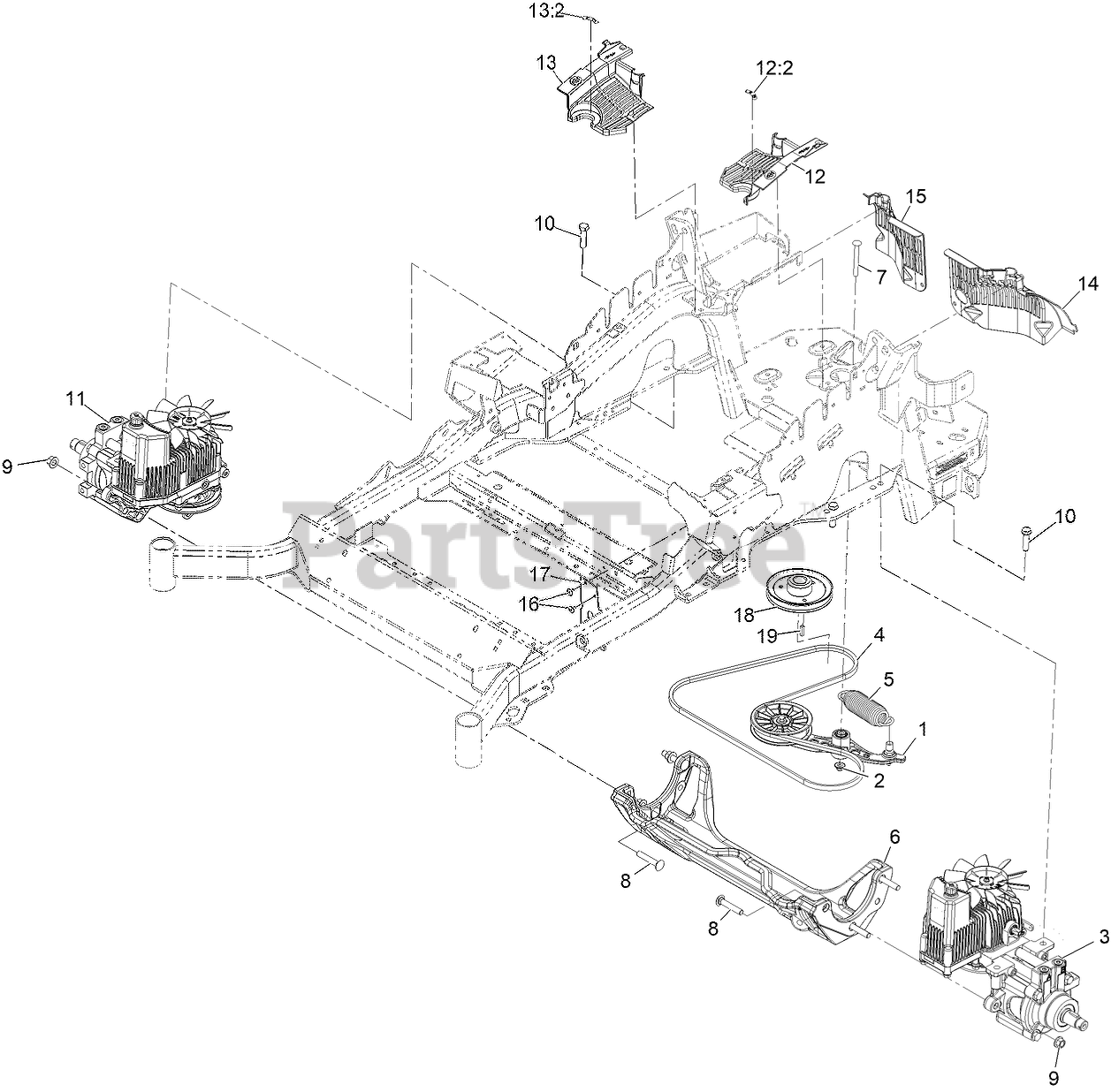 13:2
13
12:2
12
15
10
7
14
11
9
PartsTree
10
17
16
18
19
4
5
1
2
6
8
8
3
9