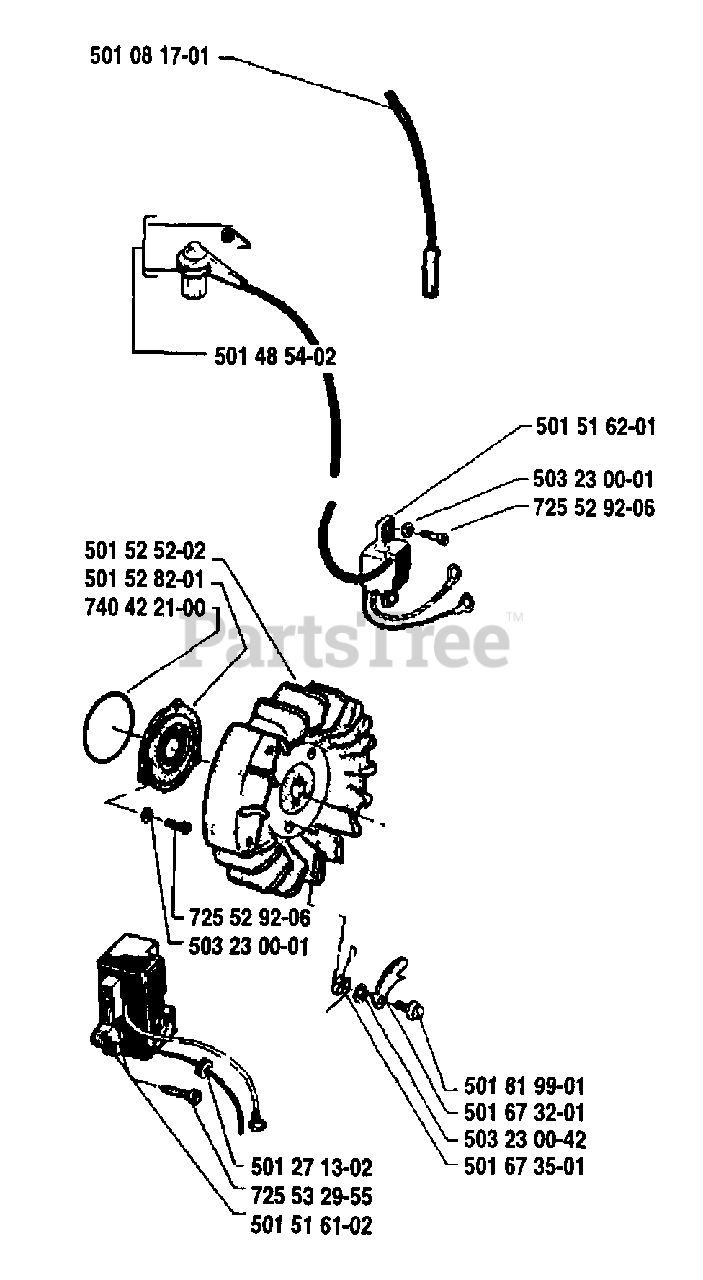 501 08 17-01

501 48 54-02

501 51 62-01
503 23 00-01
725 52 92-06

501 52 52-02
501 52 82-01
740 42 21-00

PartsTree™

725 52 92-06
503 23 00-01

501 81 99-01
501 67 32-01
503 23 00-42
501 67 35-01

501 27 13-02
725 53 29-55
501 51 61-02