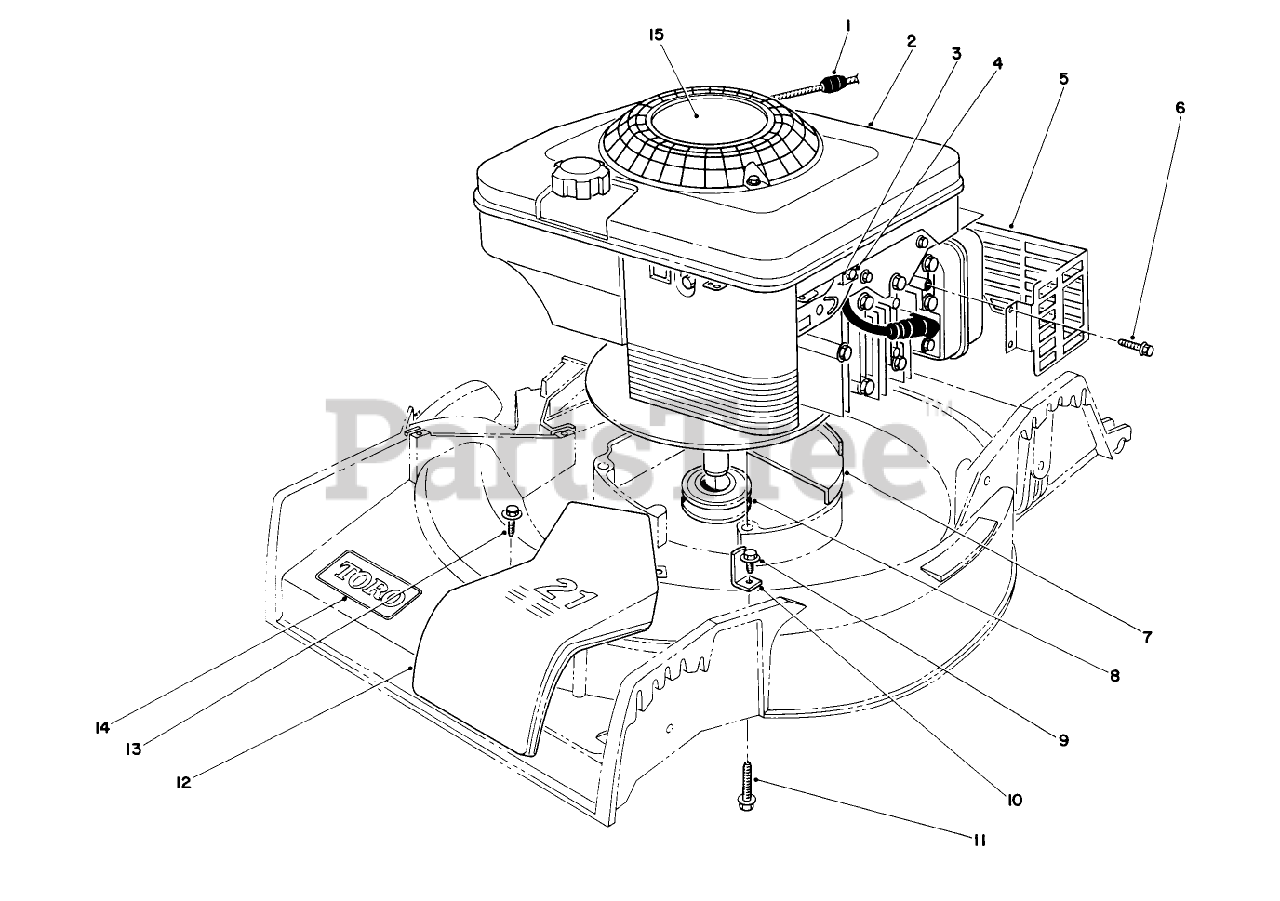 15
1
2
3
4
5
6
PartsTree™
TORO
21
7
8
9
10
11
12
13
14