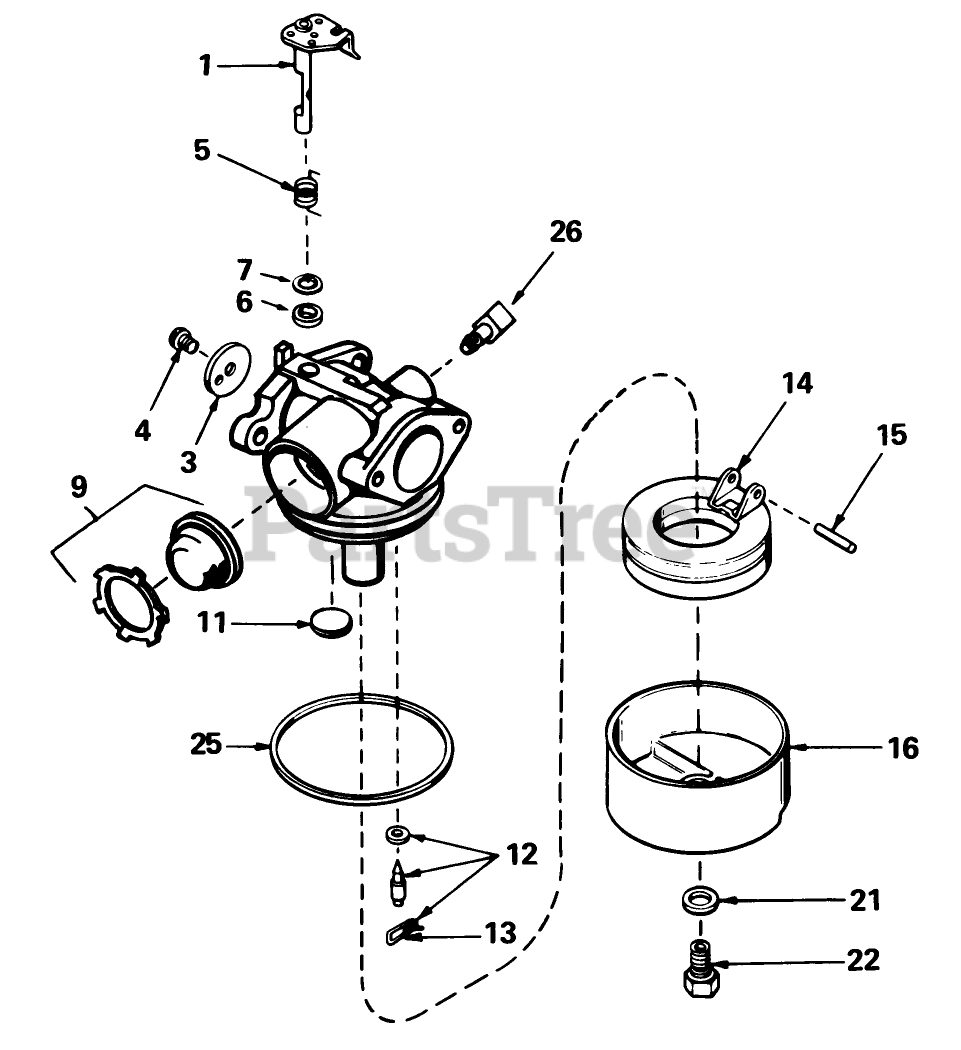 1
5
26
7
6
4
3
14
15
9
PartsTree
11
25
16
12
13
21
22