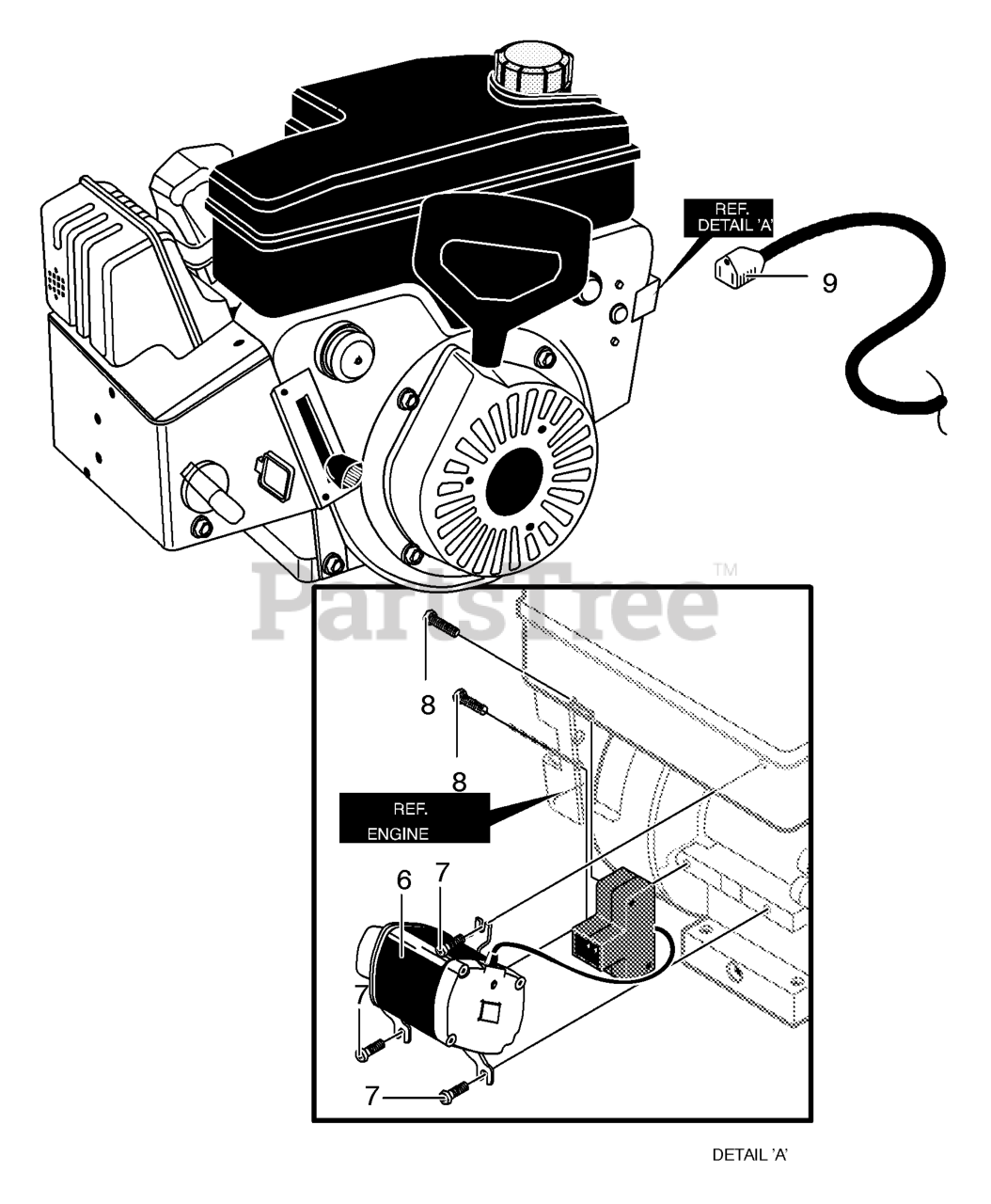 REF. DETAIL 'A'

9

PartsTree™

8

8

REF. ENGINE

6

7

7

7

DETAIL 'A'