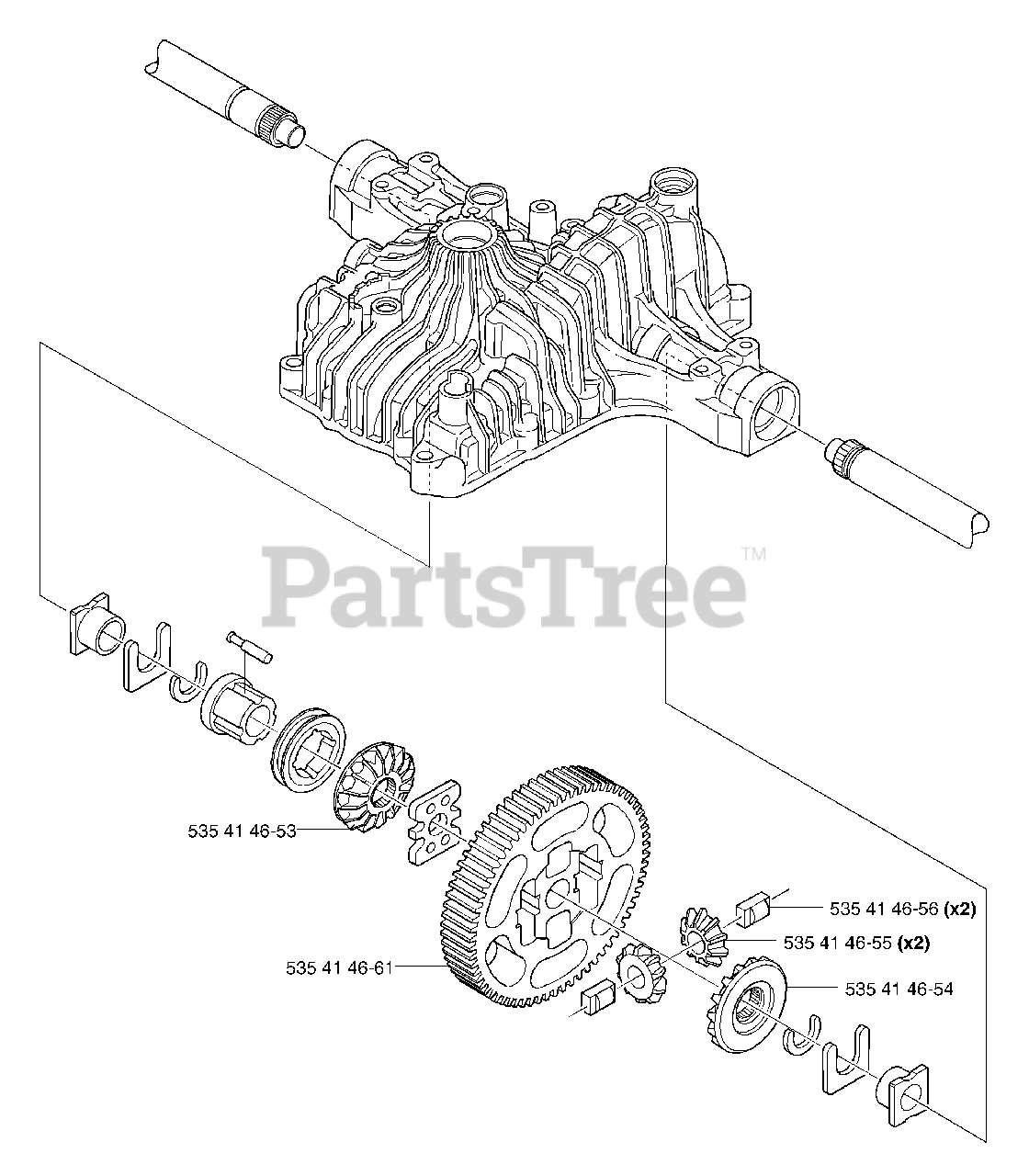 PartsTree™

535 41 46-53

535 41 46-56 (x2)

535 41 46-55 (x2)

535 41 46-61

535 41 46-54