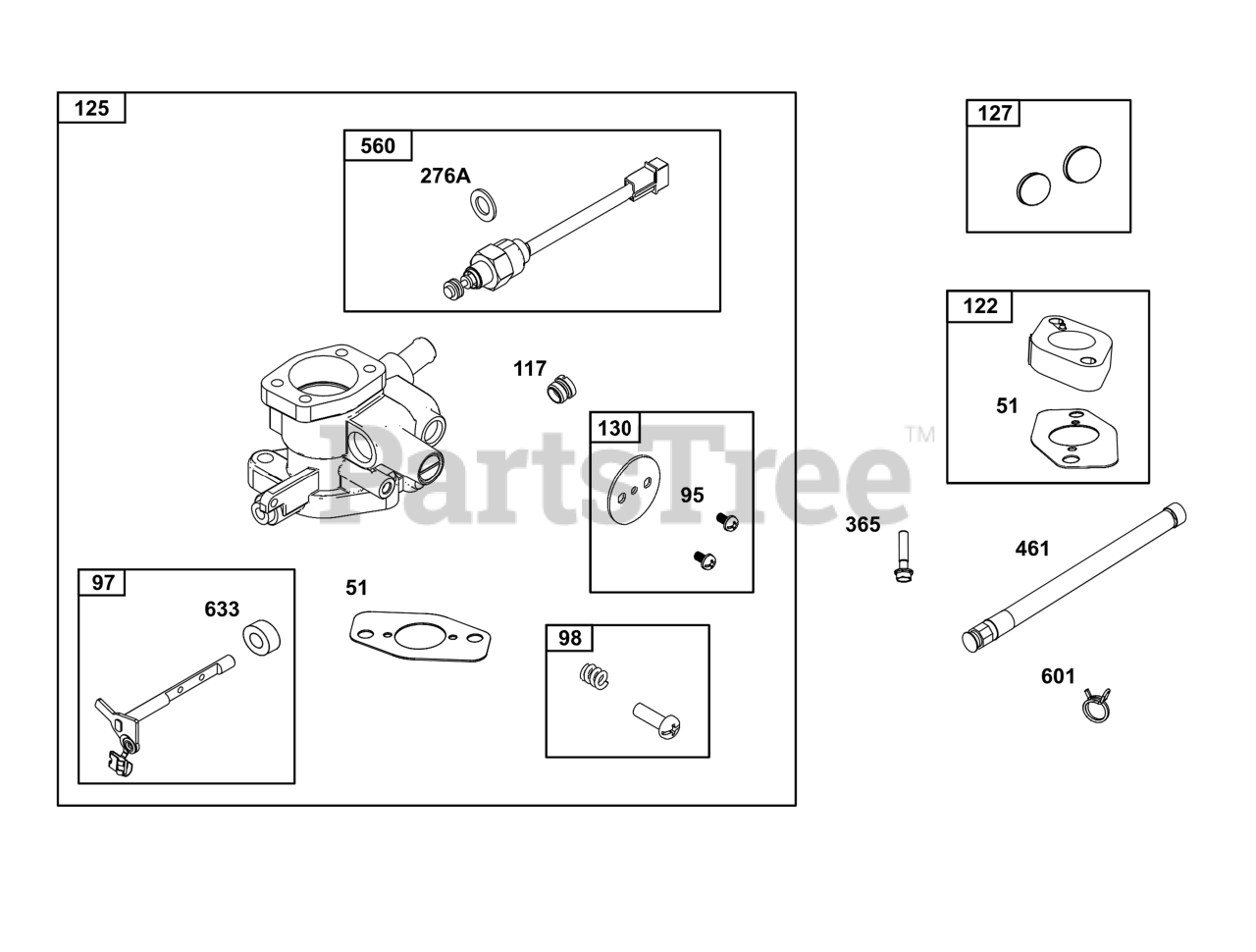 125
560
276A
117
130
95
97
633
51
98
127
122
51
365
461
601
PartsTree™