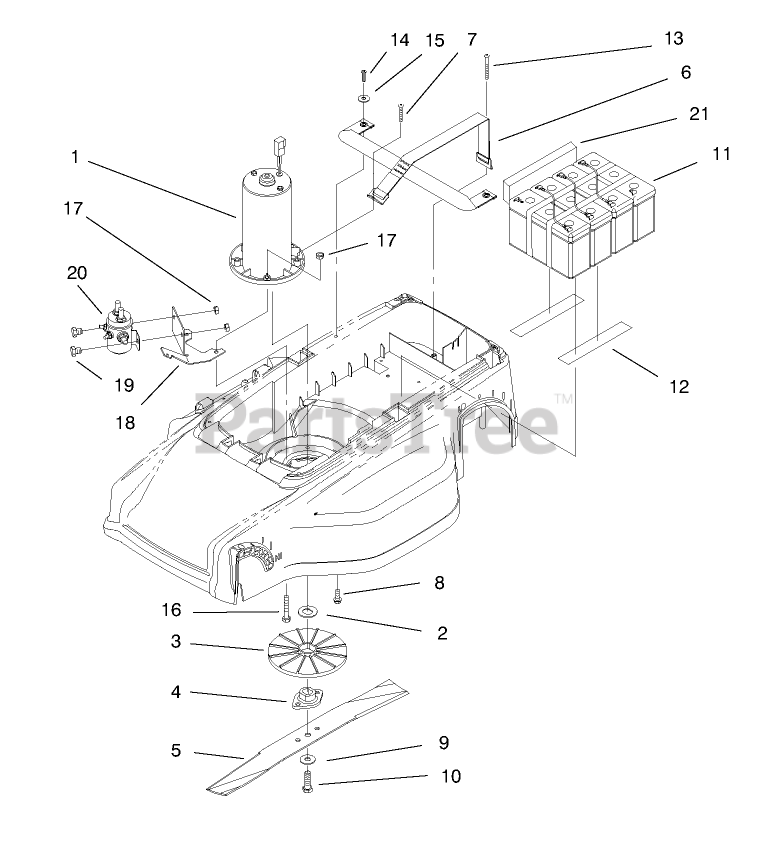 14 15 7 13
6
21
11
1
17
17
20
19
18
12
PartsTree™
8
16
2
3
4
5
9
10