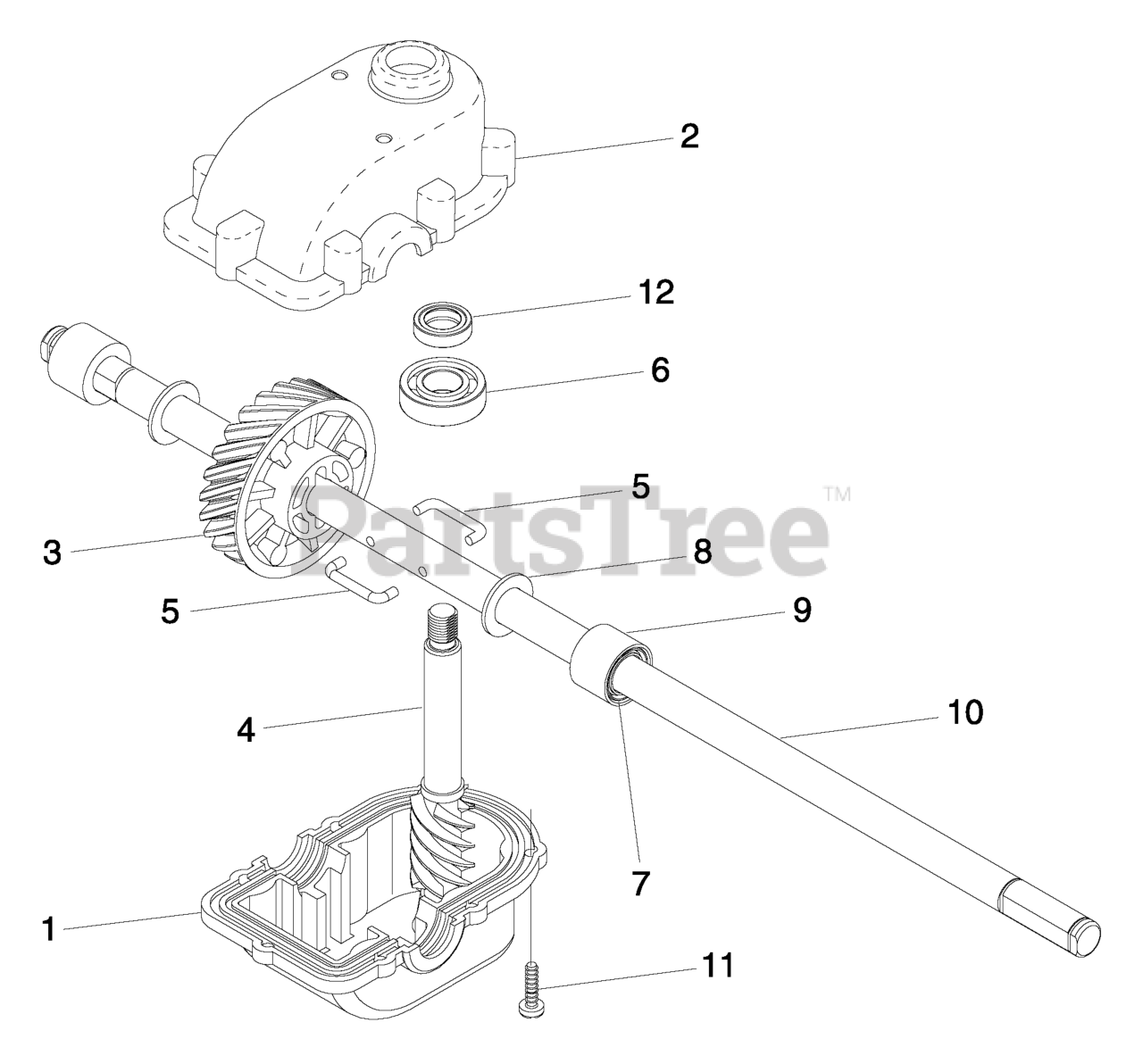 2
12
6
5
PartsTree™
3
8
5
9
4
10
7
1
11