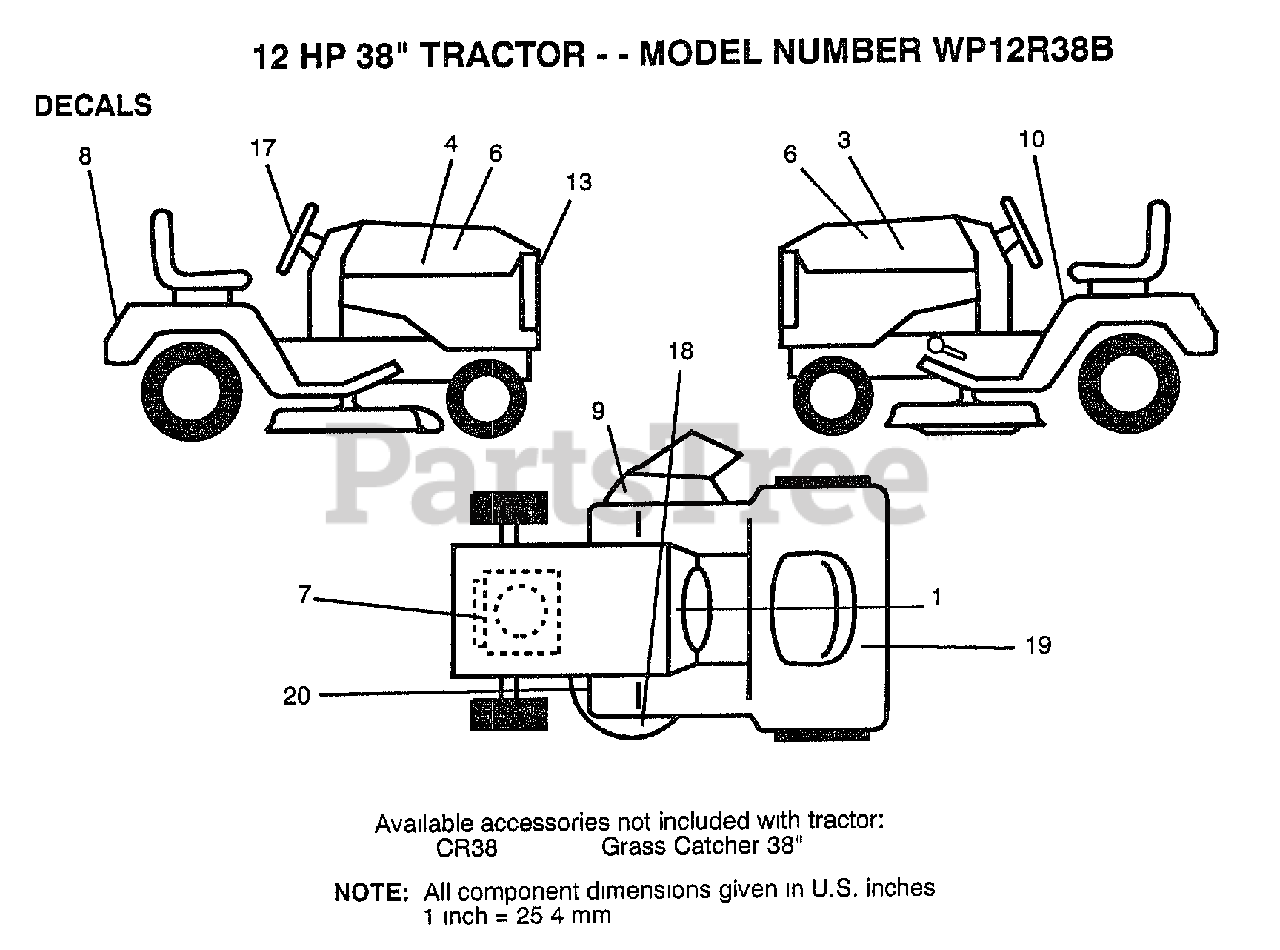 12 HP 38" TRACTOR - - MODEL NUMBER WP12R38B

DECALS

8
17
4
6
13
6
3
10
18
9
7
1
19
20

PartsTree

Available accessories not included with tractor:
CR38 Grass Catcher 38"

NOTE: All component dimensions given in U.S. inches
1 inch = 25 4 mm