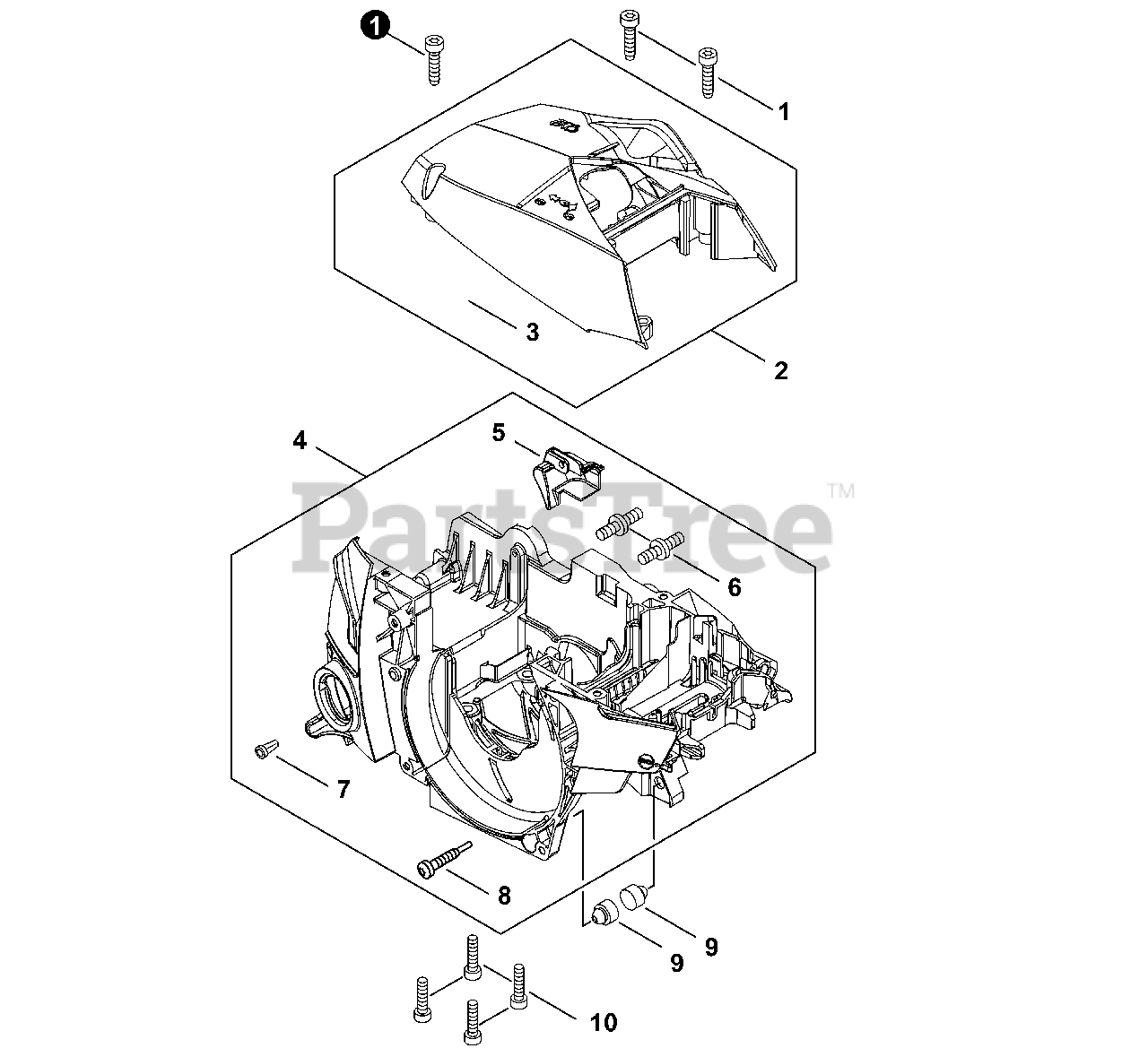 1
1
3
2
4
5
PartsTree™
6
7
8
9
9
10