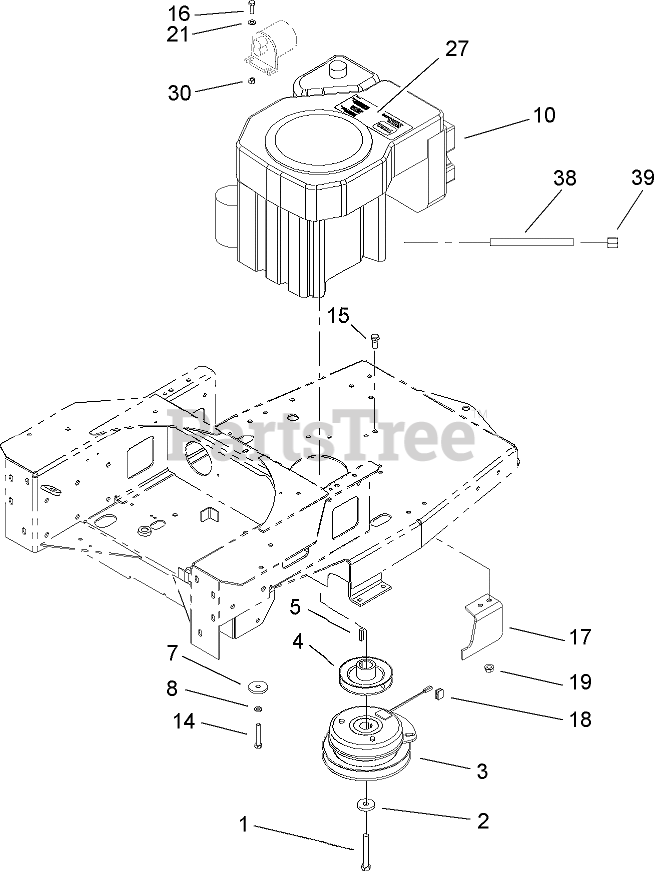 16
21
30
27
10
38
39
15
PartsTree
5
4
7
8
14
17
19
18
3
2
1