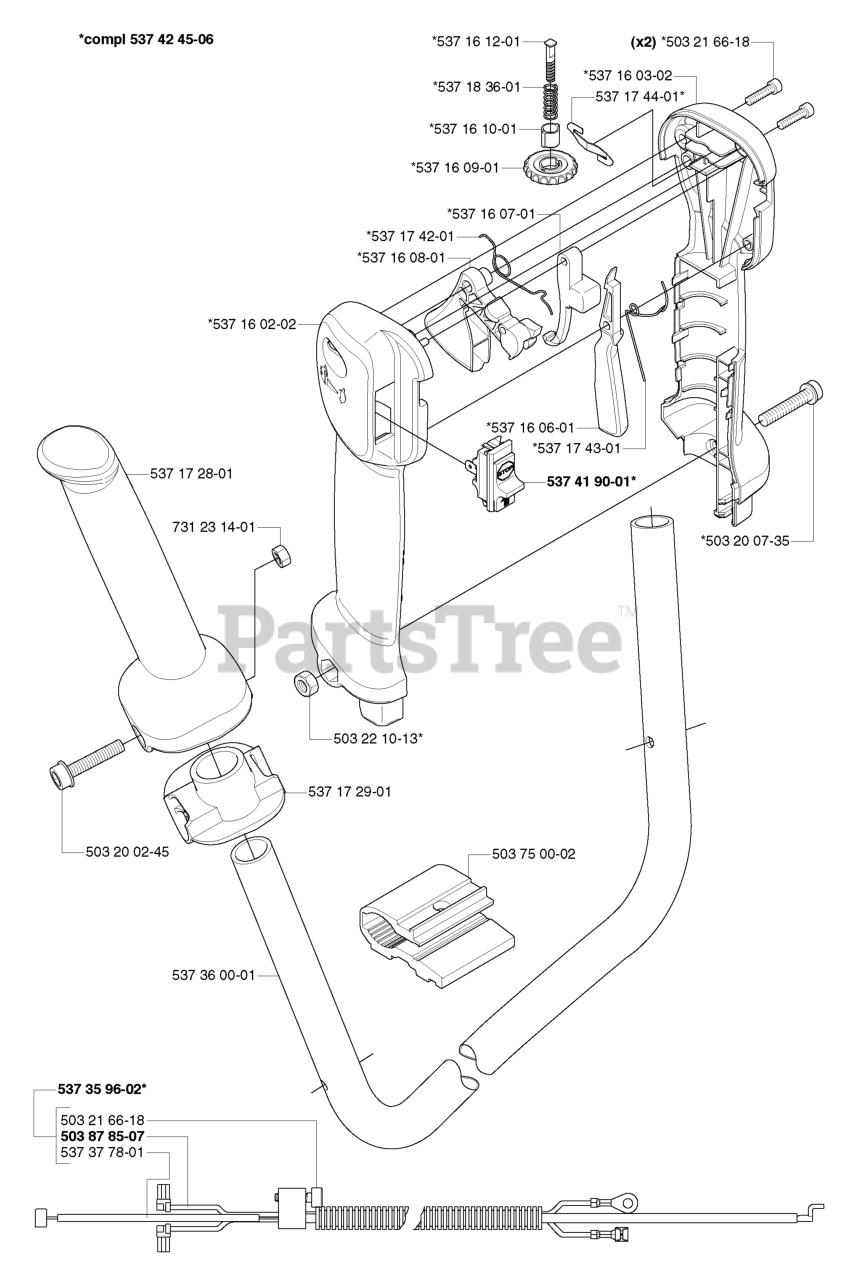 *compl 537 42 45-06

*537 16 12-01

(x2) *503 21 66-18

*537 18 36-01

*537 16 03-02

537 17 44-01*

*537 16 10-01

*537 16 09-01

*537 16 07-01

*537 17 42-01

*537 16 08-01

*537 16 02-02

*537 16 06-01

*537 17 43-01

537 41 90-01*

537 17 28-01

731 23 14-01

*503 20 07-35

PartsTree™

503 22 10-13*

537 17 29-01

503 20 02-45

503 75 00-02

537 36 00-01

537 35 96-02*

503 21 66-18

503 87 85-07

537 37 78-01