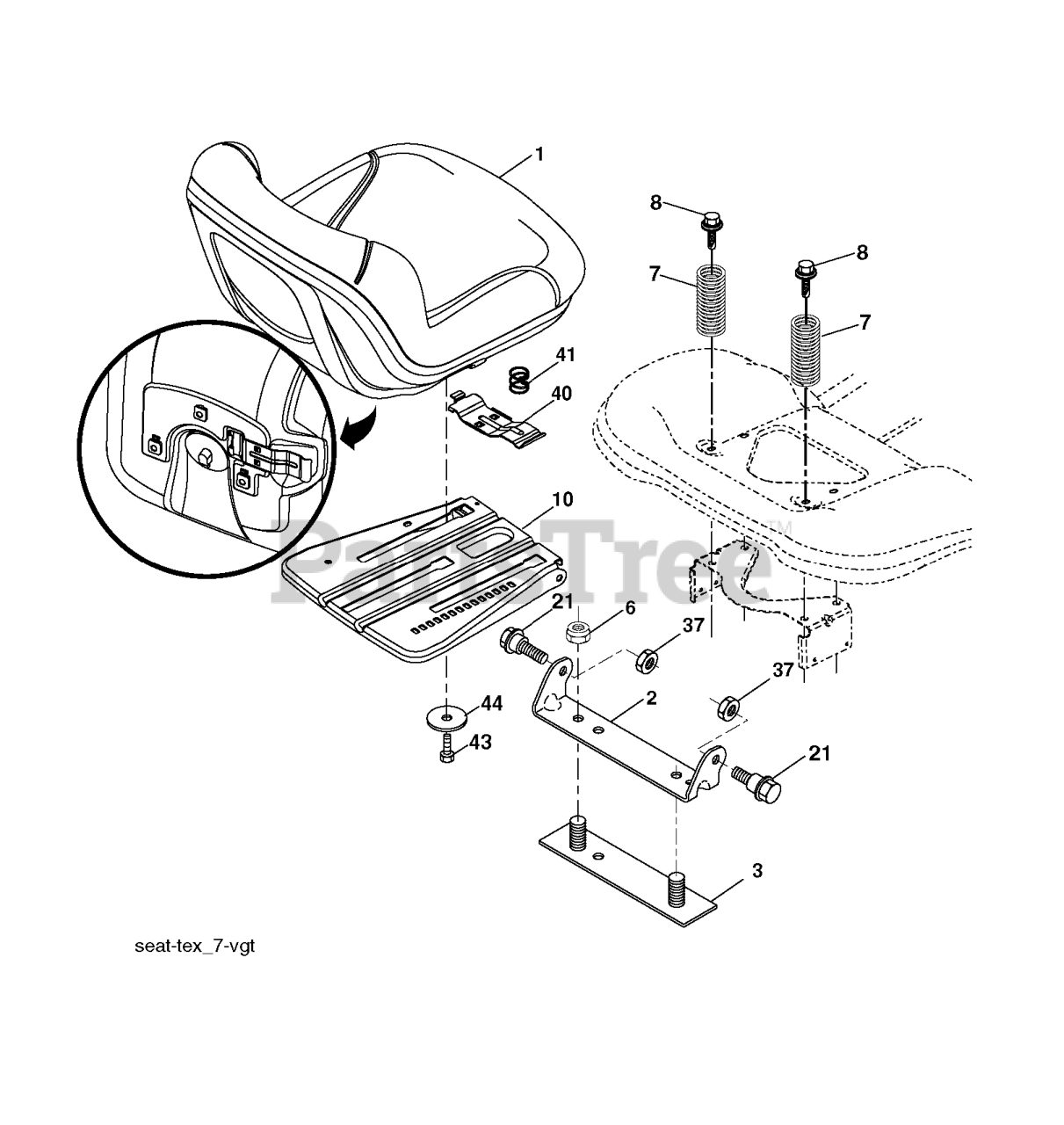 1
8
8
7
7
41
40
10
PartsTree™
21
6
37
37
2
44
43
21
3
seat-tex_7-vgt