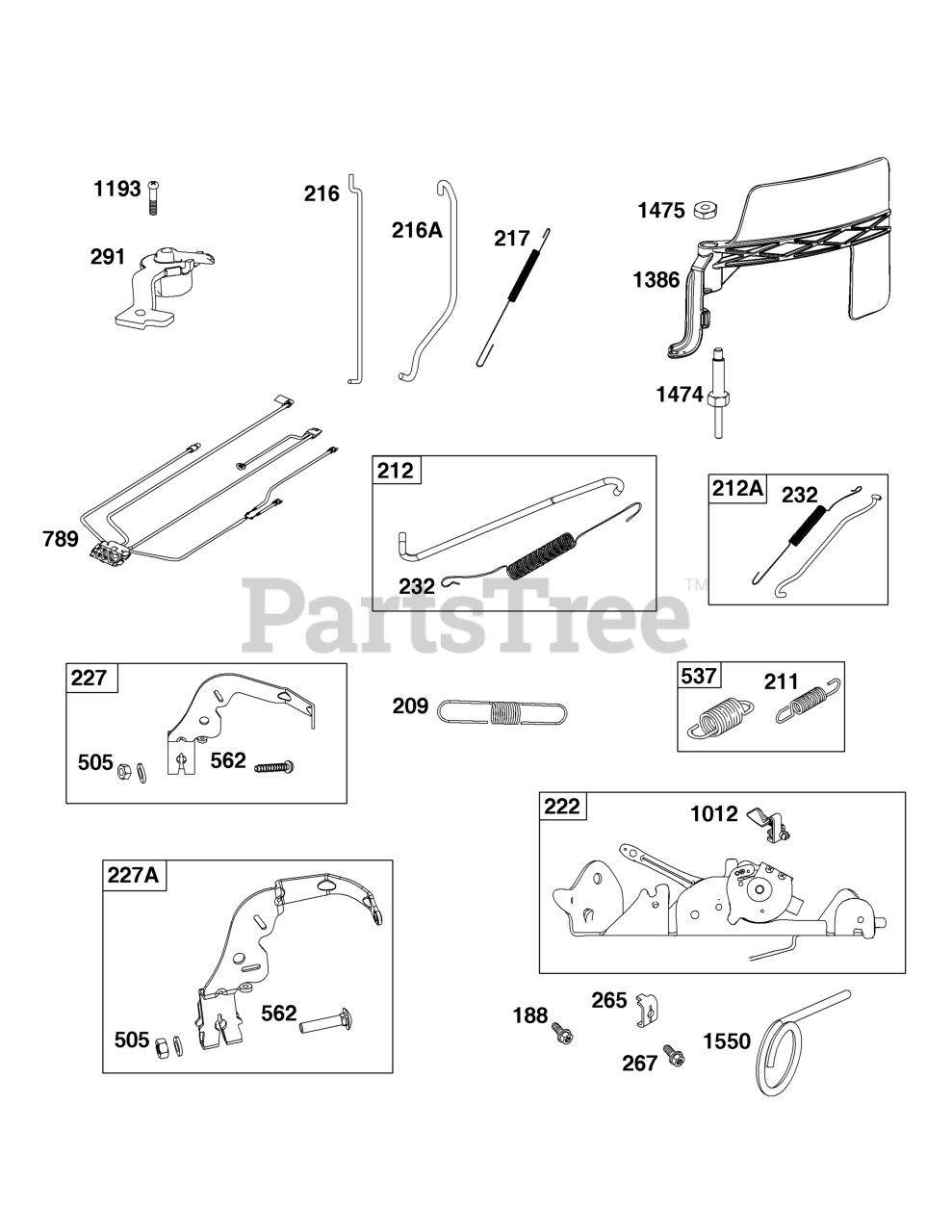 1193
291
216
216A
217
1475
1386
1474
789
212
232
212A
232
PartsTree™
227
505
562
209
537
211
222
1012
227A
505
562
188
265
267
1550