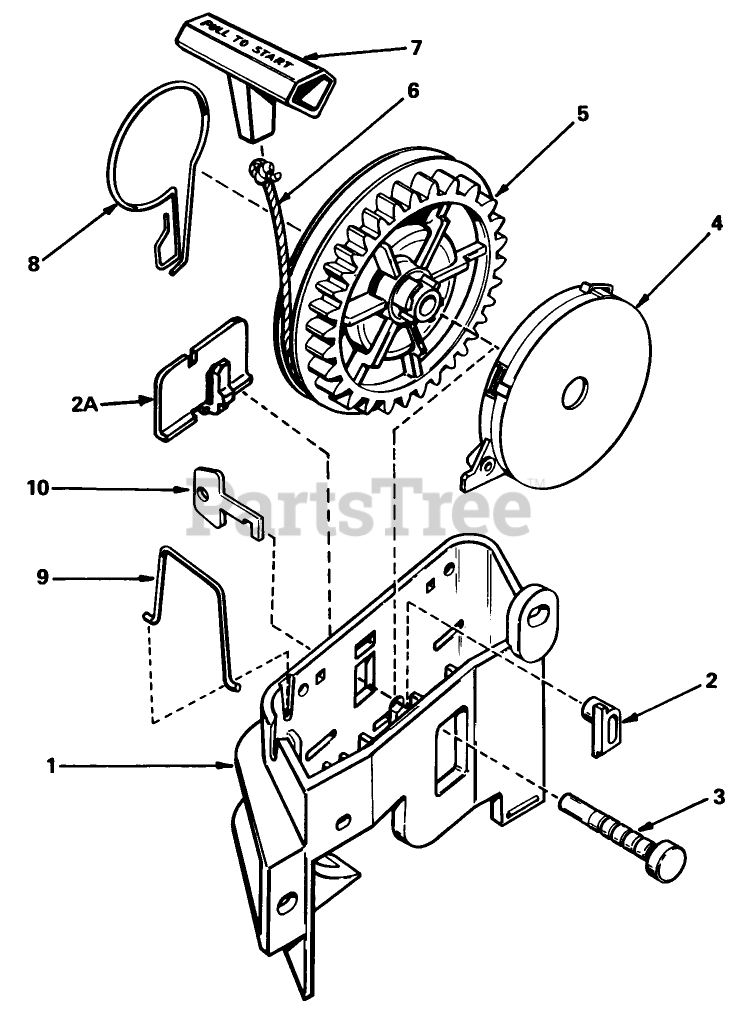 PULL TO START

7

6

5

4

8

2A

10

PartsTree™

9

2

1

3