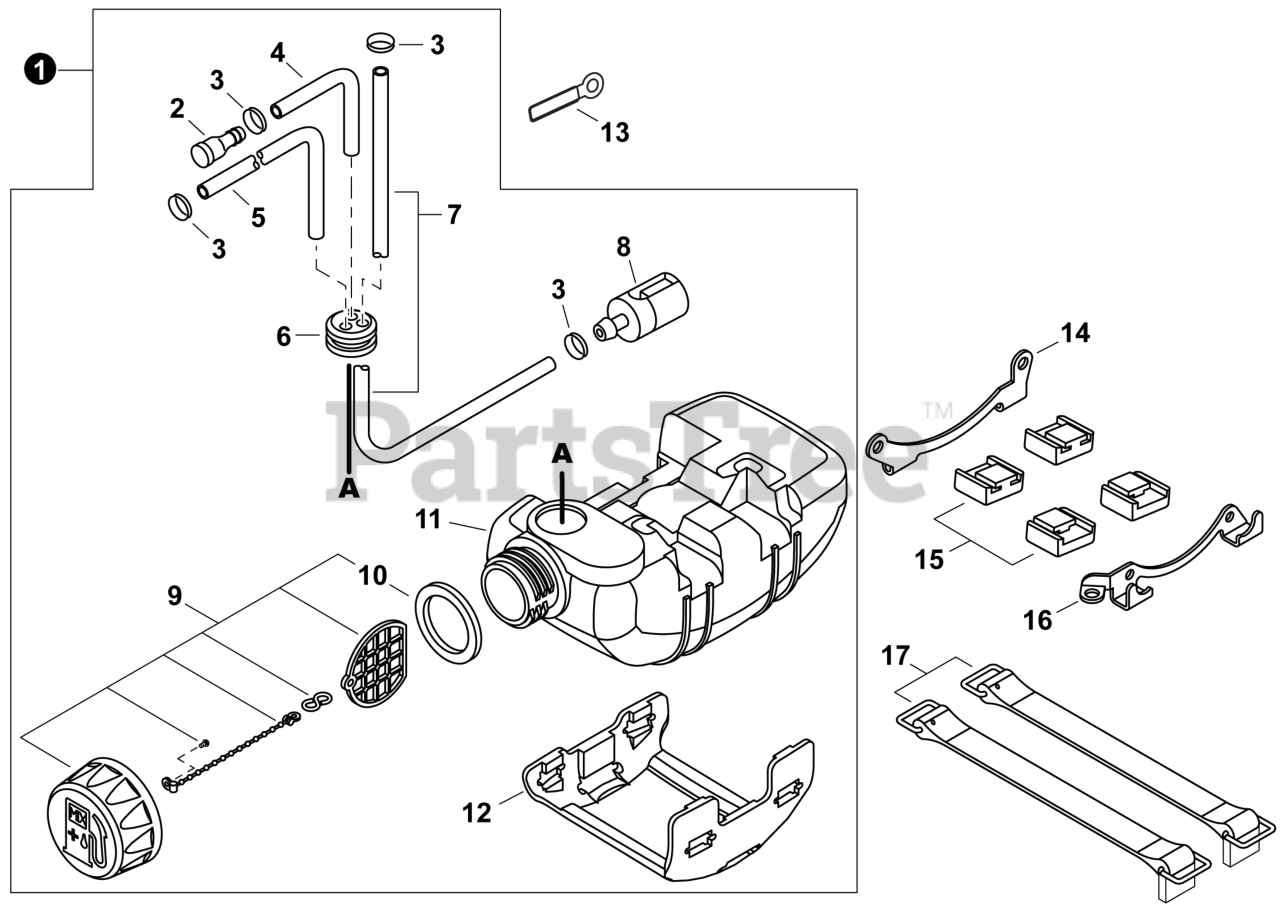 1
4
3
3
2
13
5
7
3
8
3
6
14
PartsTree™
A
A
11
15
10
9
16
17
12