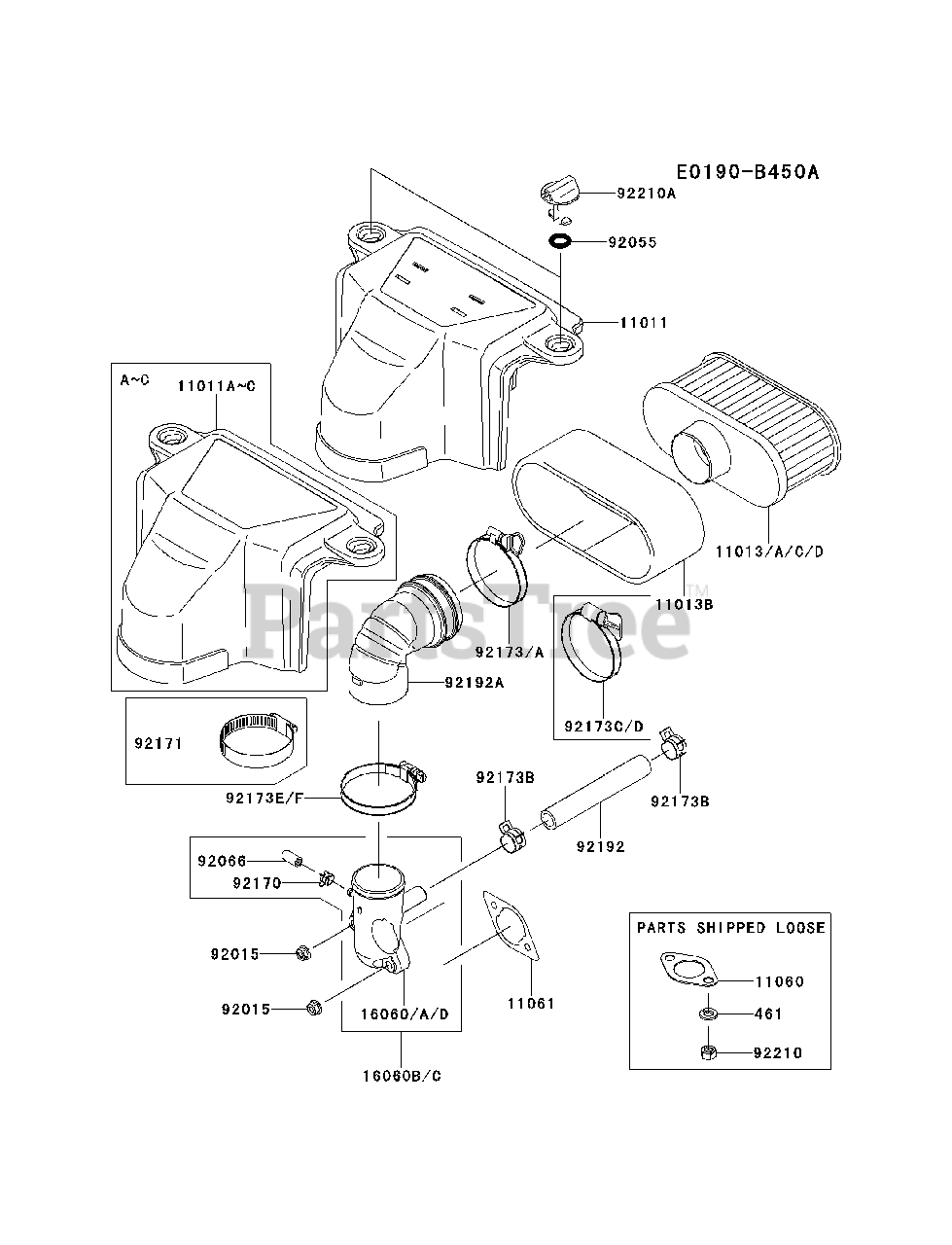 E0190-B450A

92210A

92055

11011

A~C

11011A~C

11013/A/C/D

11013B

PartsTree™

92173/A

92192A

92173C/D

92171

92173E/F

92173B

92173B

92192

92066

92170

92015

92015

16060/A/D

16060B/C

11061

PARTS SHIPPED LOOSE

11060

461

92210