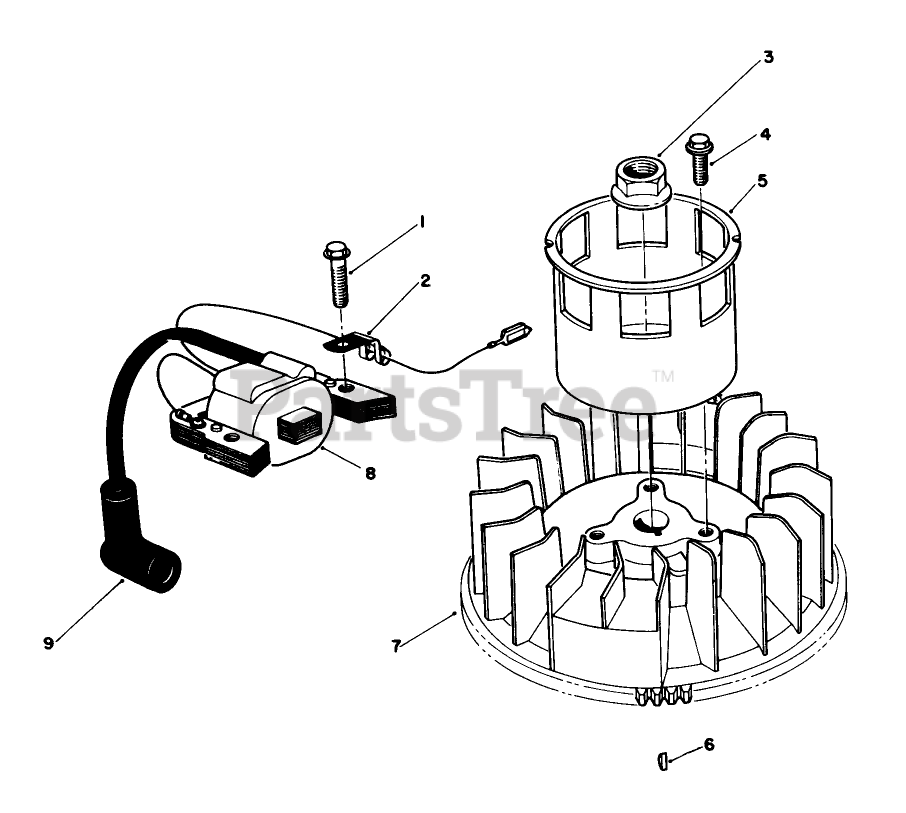 3
4
5
1
2
PartsTree™
8
9
7
6