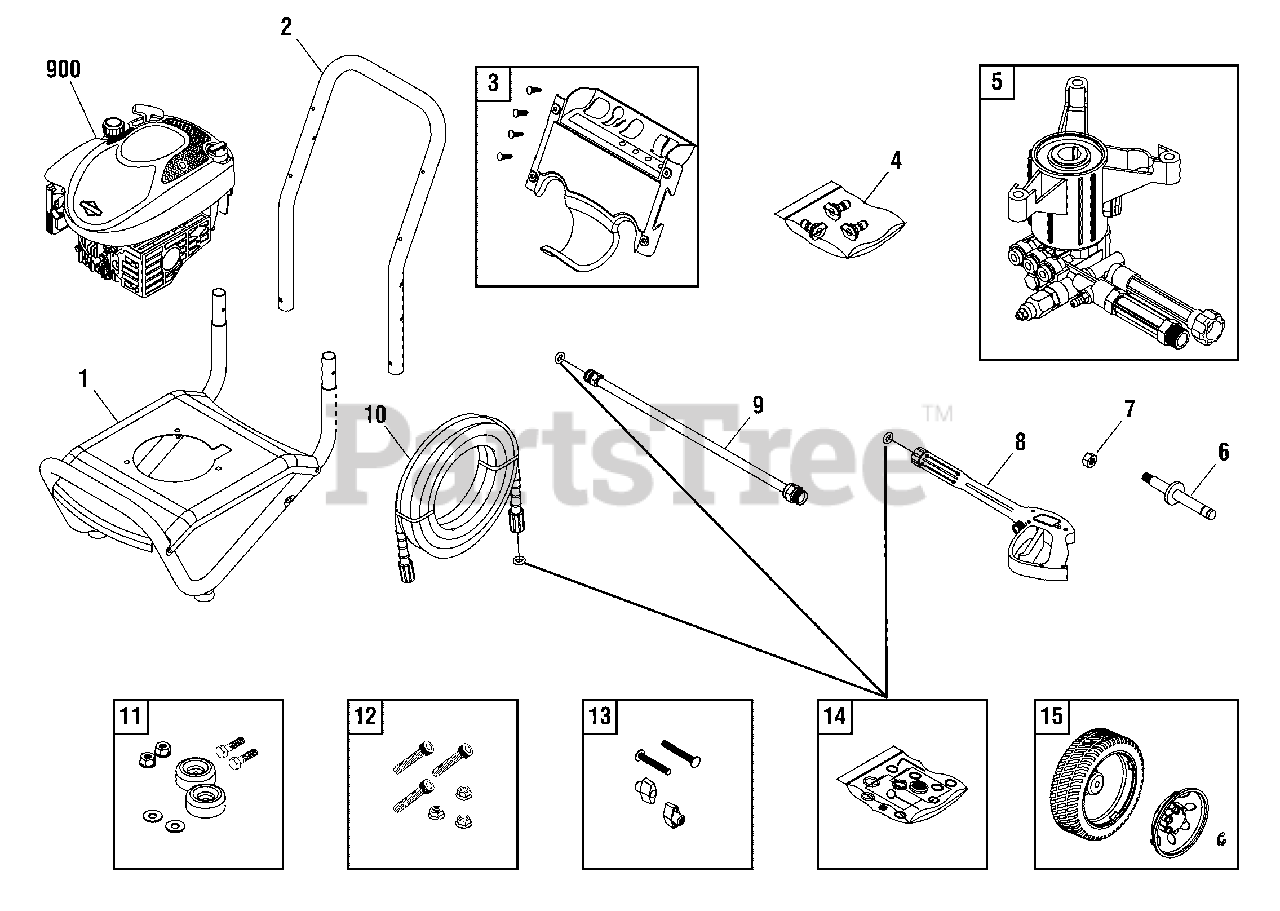 900
2
3
4
5
1
10
9
PartsTree™
8
7
6
11
12
13
14
15