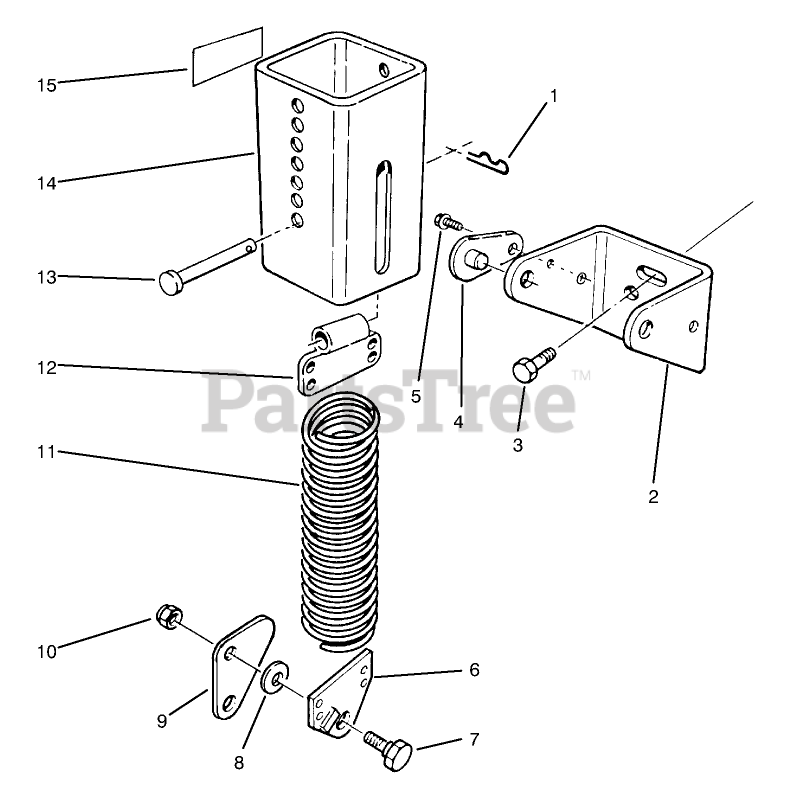 15
14
13
12
11
10
9
8
1
5
4
3
2
6
7
PartsTree™