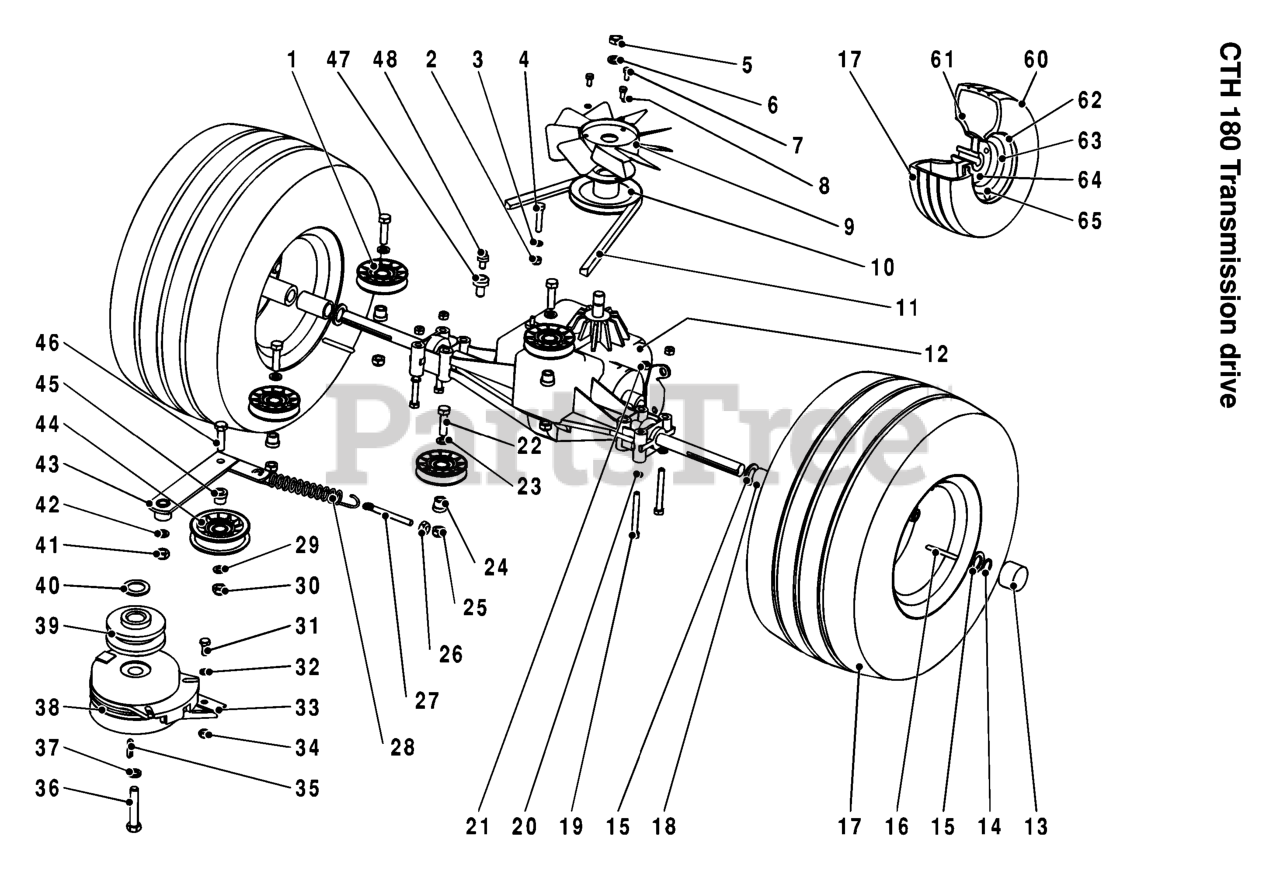 CTH 180 Transmission drive

1 47 48 2 3 4 5 6 7 8 9 10 11 12 17 61 60 62 63 64 65

46 45 44 43 42 41 40 39 38 37 36

22 23 24 25 26 27 28 29 30 31 32 33 34 35

21 20 19 15 18 17 16 15 14 13

PartsTree