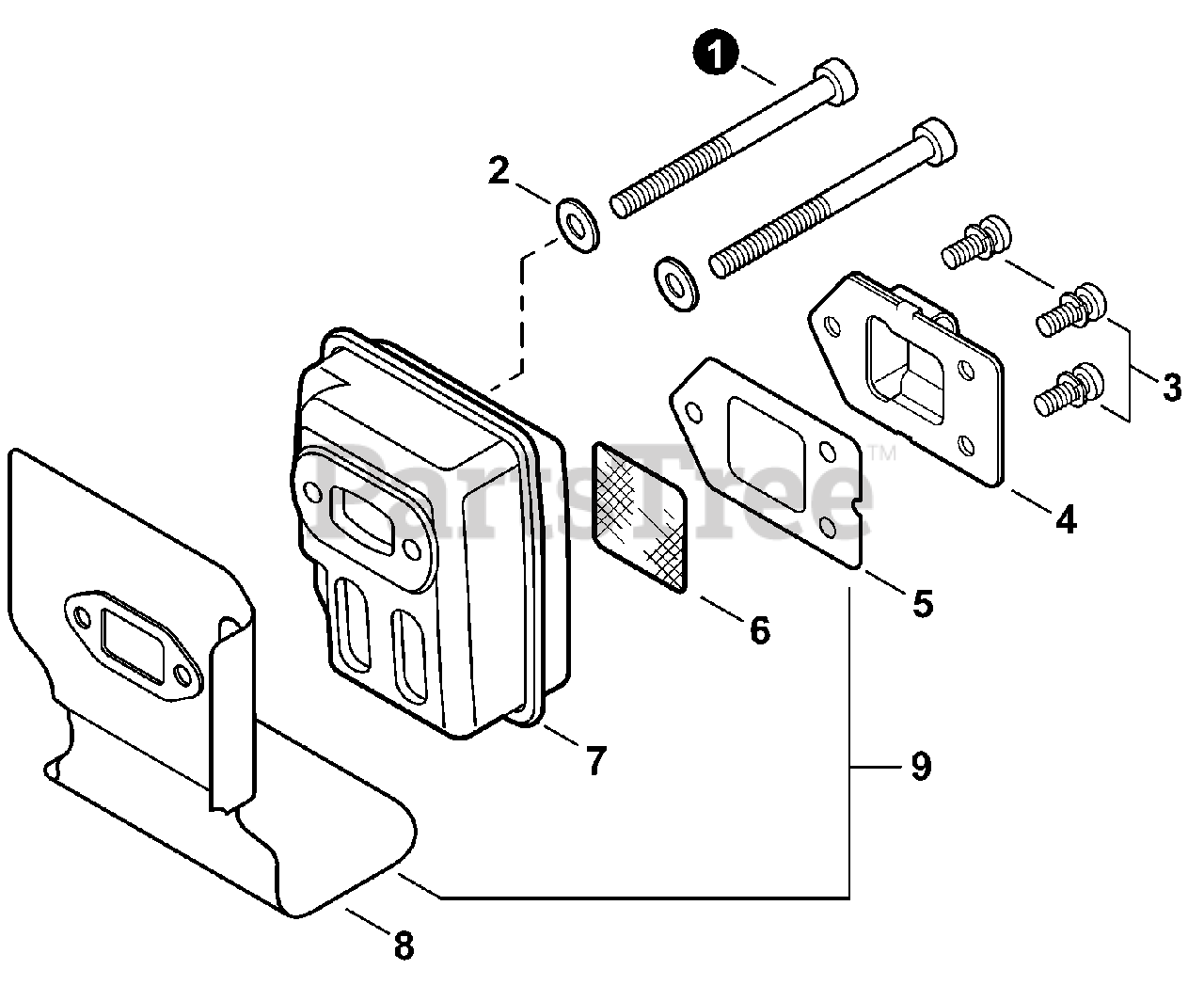 1
2
3
4
5
6
7
8
9
PartsTree™