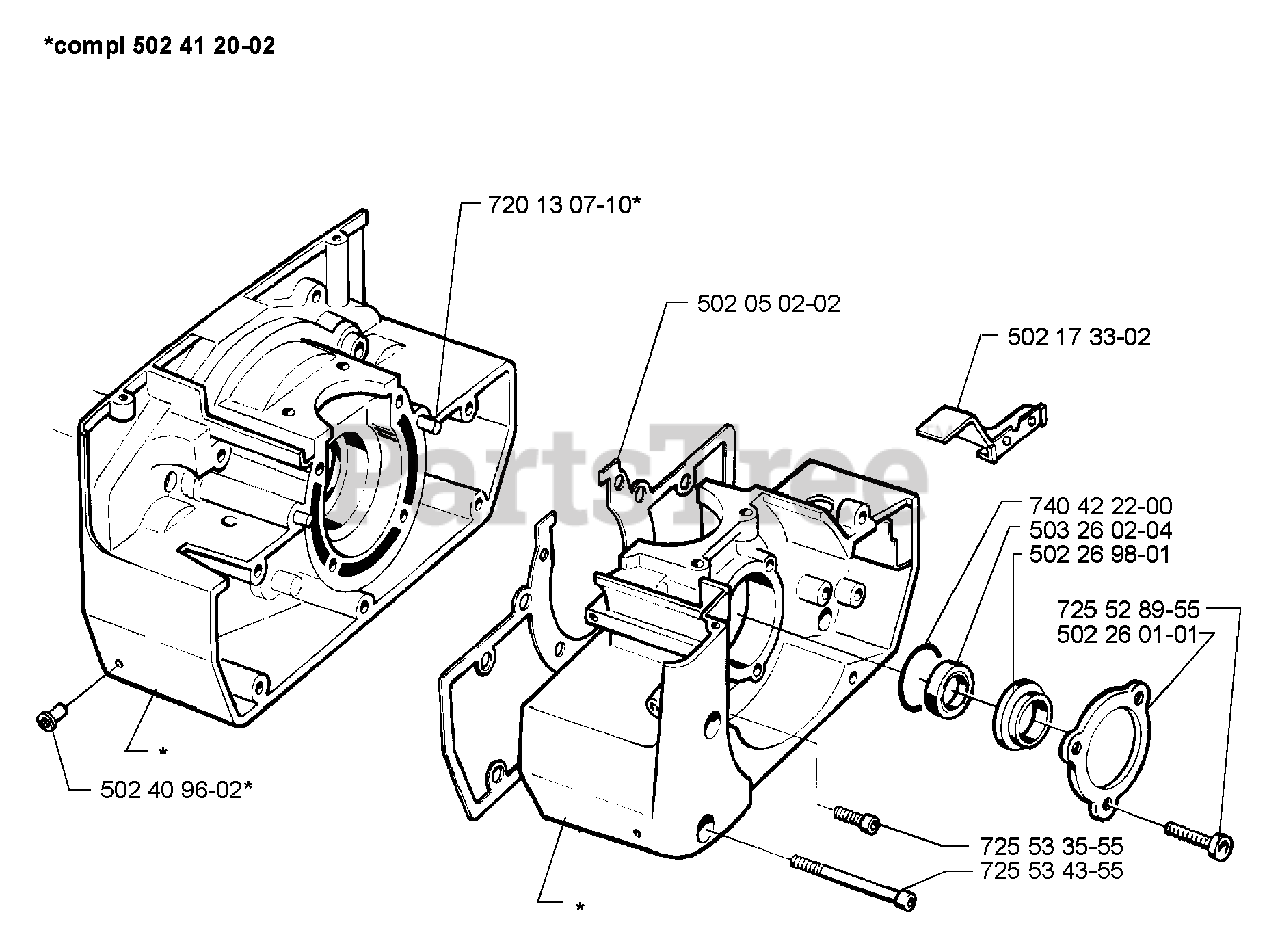 *compl 502 41 20-02

720 13 07-10*

502 05 02-02

502 17 33-02

PartsTree

740 42 22-00
503 26 02-04
502 26 98-01

725 52 89-55
502 26 01-01

*

502 40 96-02*

725 53 35-55
725 53 43-55

*