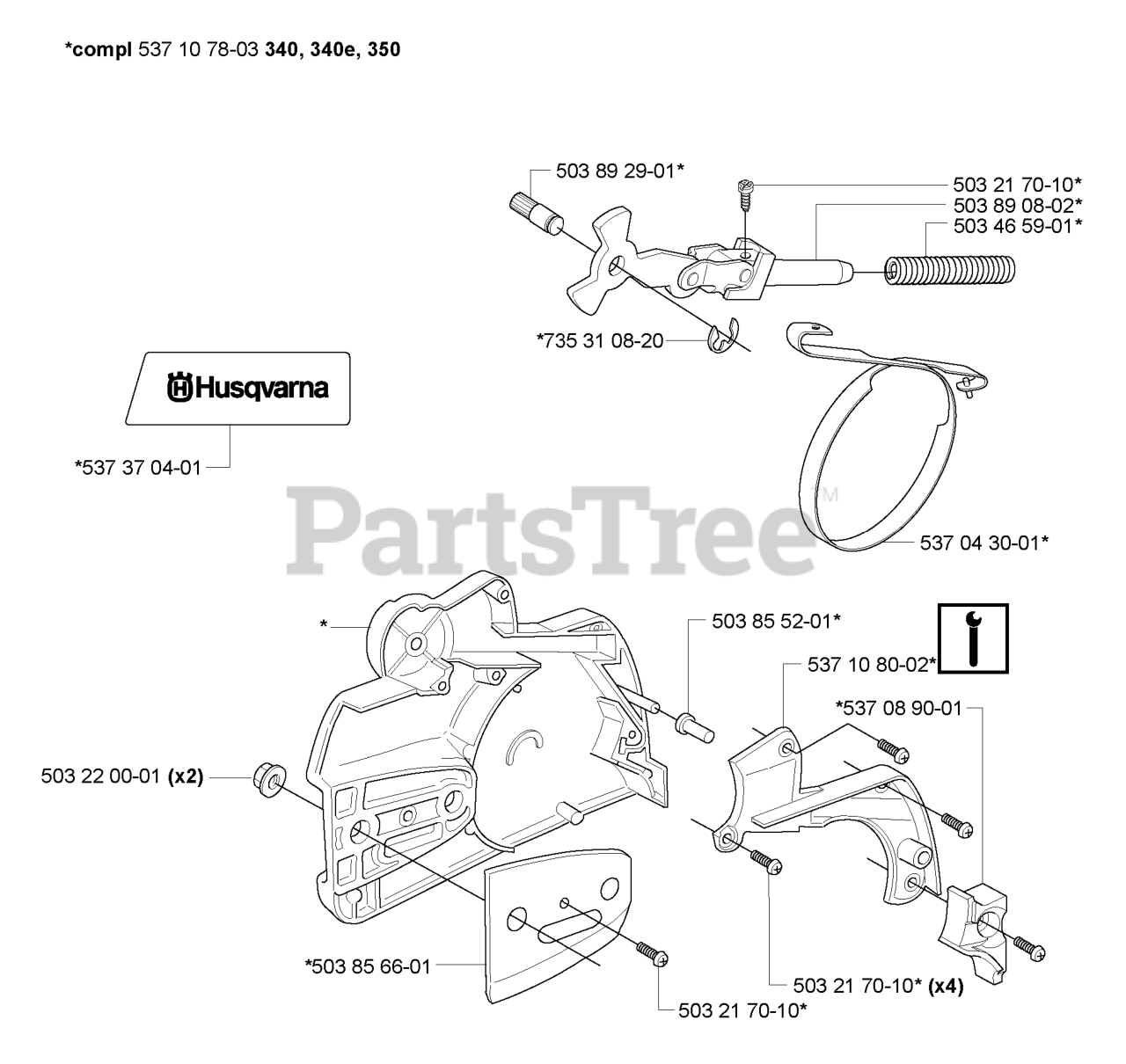 *compl 537 10 78-03 340, 340e, 350

503 89 29-01*
503 21 70-10*
503 89 08-02*
503 46 59-01*
*735 31 08-20

Husqvarna

*537 37 04-01

PartsTree™

537 04 30-01*

*
503 85 52-01*
537 10 80-02*
*537 08 90-01
503 22 00-01 (x2)
*503 85 66-01
503 21 70-10* (x4)
503 21 70-10*