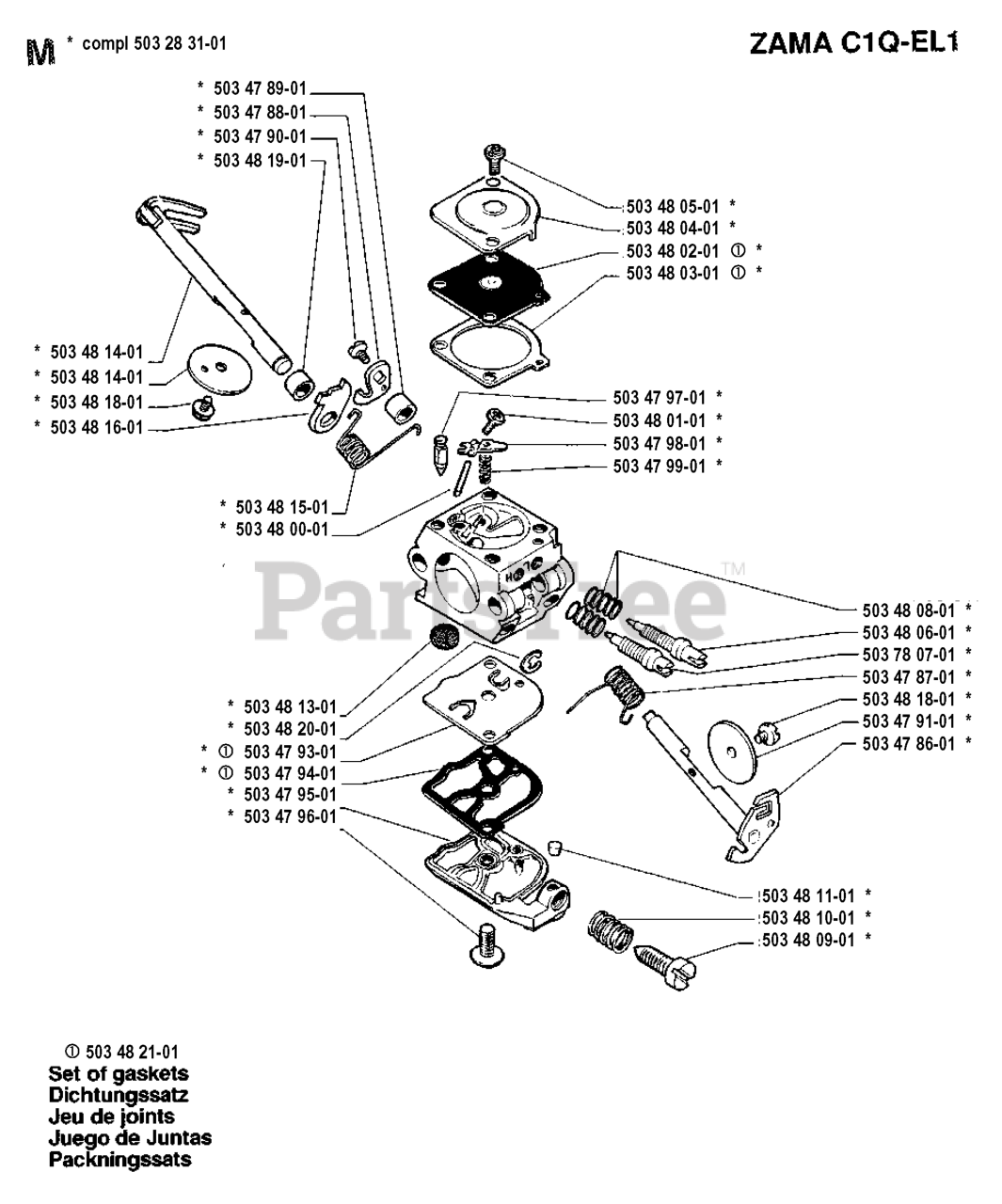 M * compl 503 28 31-01

ZAMA C1Q-EL1

* 503 47 89-01
* 503 47 88-01
* 503 47 90-01
* 503 48 19-01

503 48 05-01 *
503 48 04-01 *
503 48 02-01 ① *
503 48 03-01 ① *

* 503 48 14-01
* 503 48 14-01
* 503 48 18-01
* 503 48 16-01

503 47 97-01 *
503 48 01-01 *
503 47 98-01 *
503 47 99-01 *

* 503 48 15-01
* 503 48 00-01

PartsTree™

503 48 08-01 *
503 48 06-01 *
503 78 07-01 *
503 47 87-01 *
503 48 18-01 *
503 47 91-01 *
503 47 86-01 *

* 503 48 13-01
* 503 48 20-01
* ① 503 47 93-01
* ① 503 47 94-01
* 503 47 95-01
* 503 47 96-01

503 48 11-01 *
503 48 10-01 *
503 48 09-01 *

① 503 48 21-01
Set of gaskets
Dichtungssatz
Jeu de joints
Juego de Juntas
Packningssats