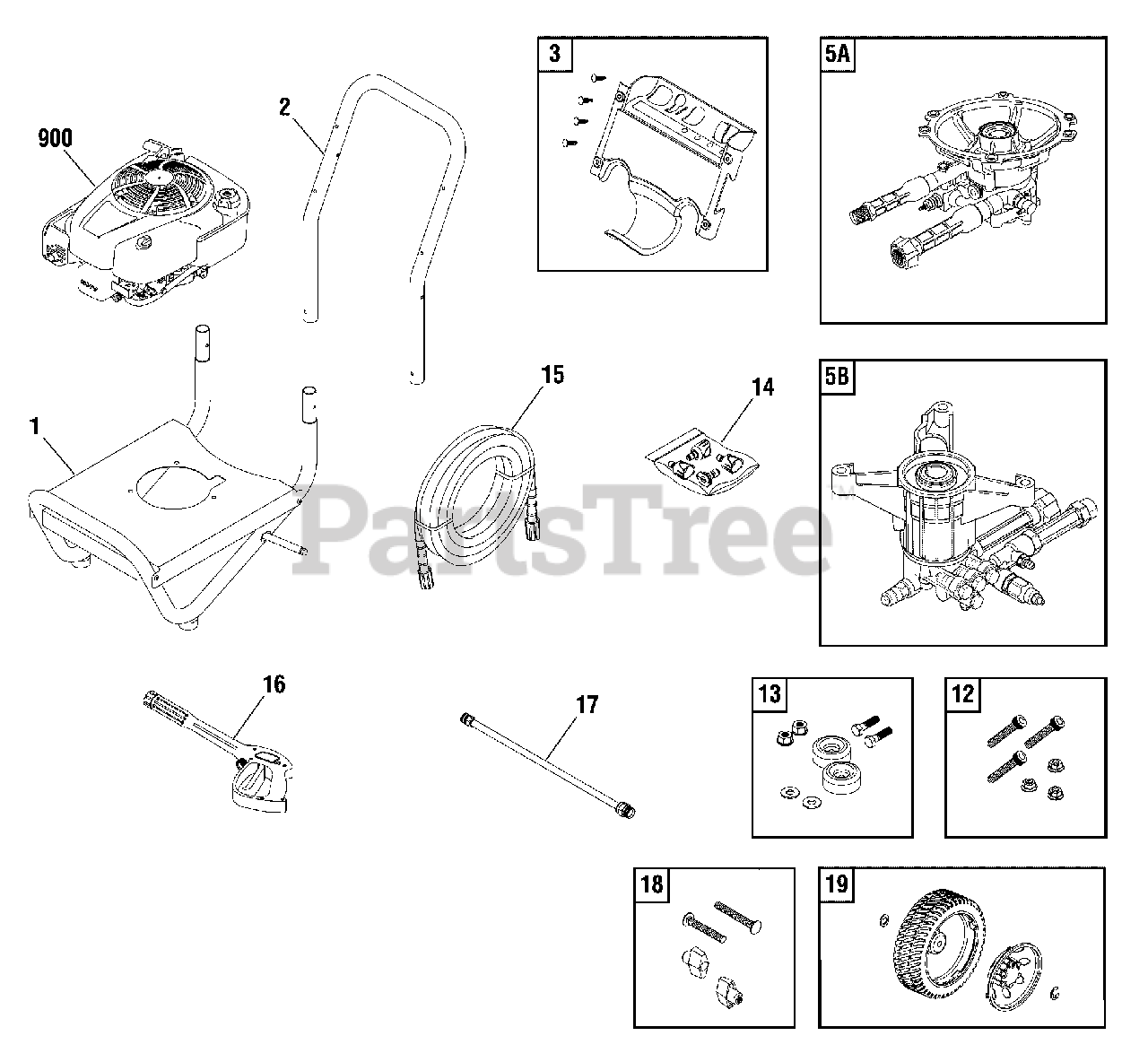 900

2

3

5A

1

15

14

5B

PartsTree

16

17

13

12

18

19